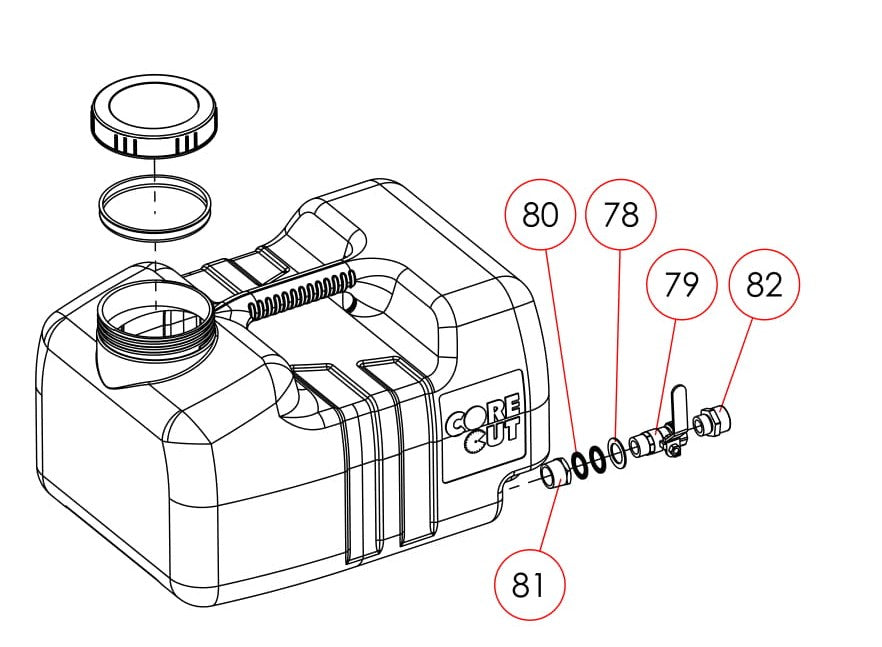 80
78
79
82
CORE CUT
81