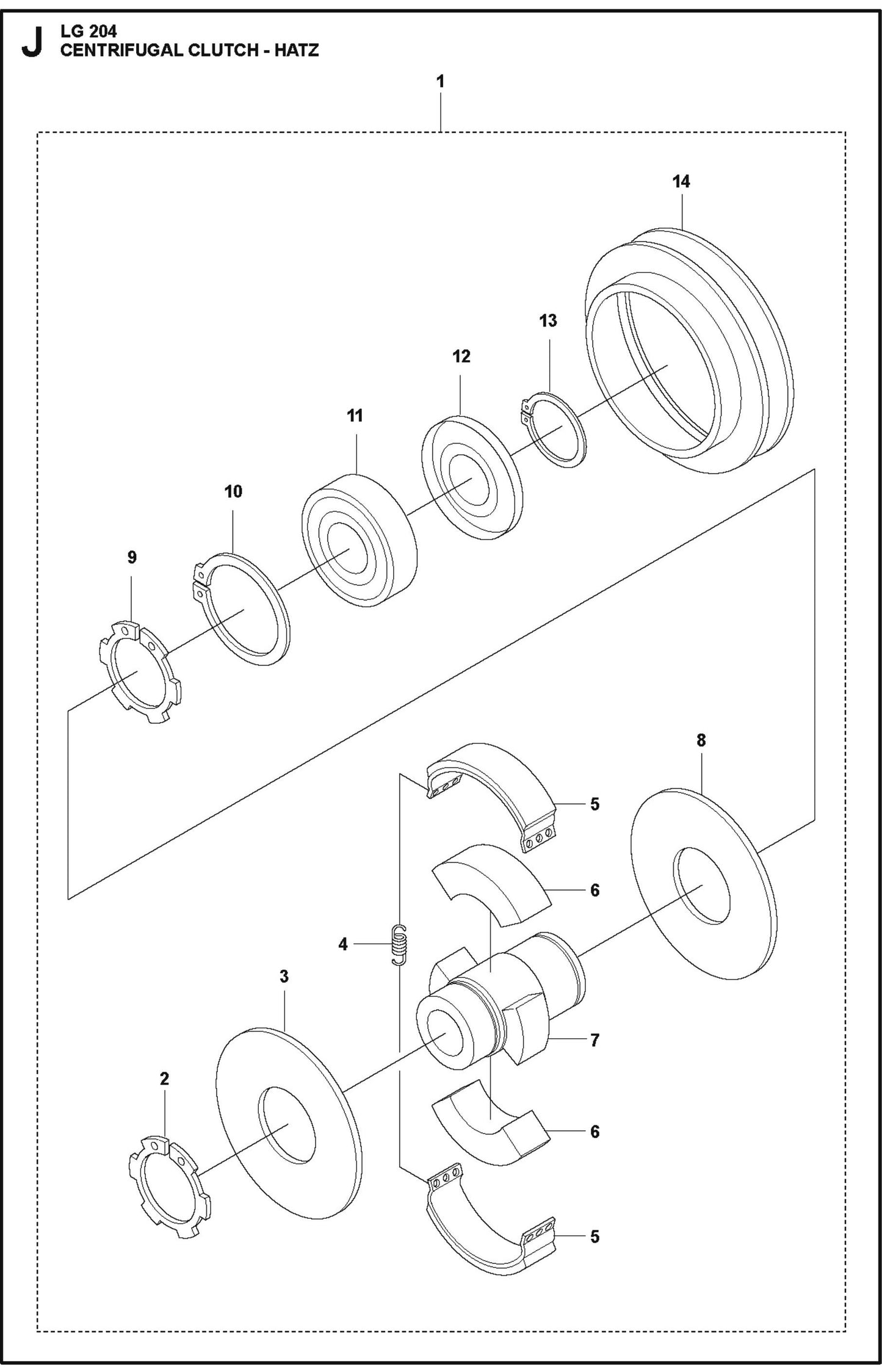 J LG 204
CENTRIFUGAL CLUTCH - HATZ

1

14

13

12

11

10

9

8

5

6

4

3

7

2

6

5