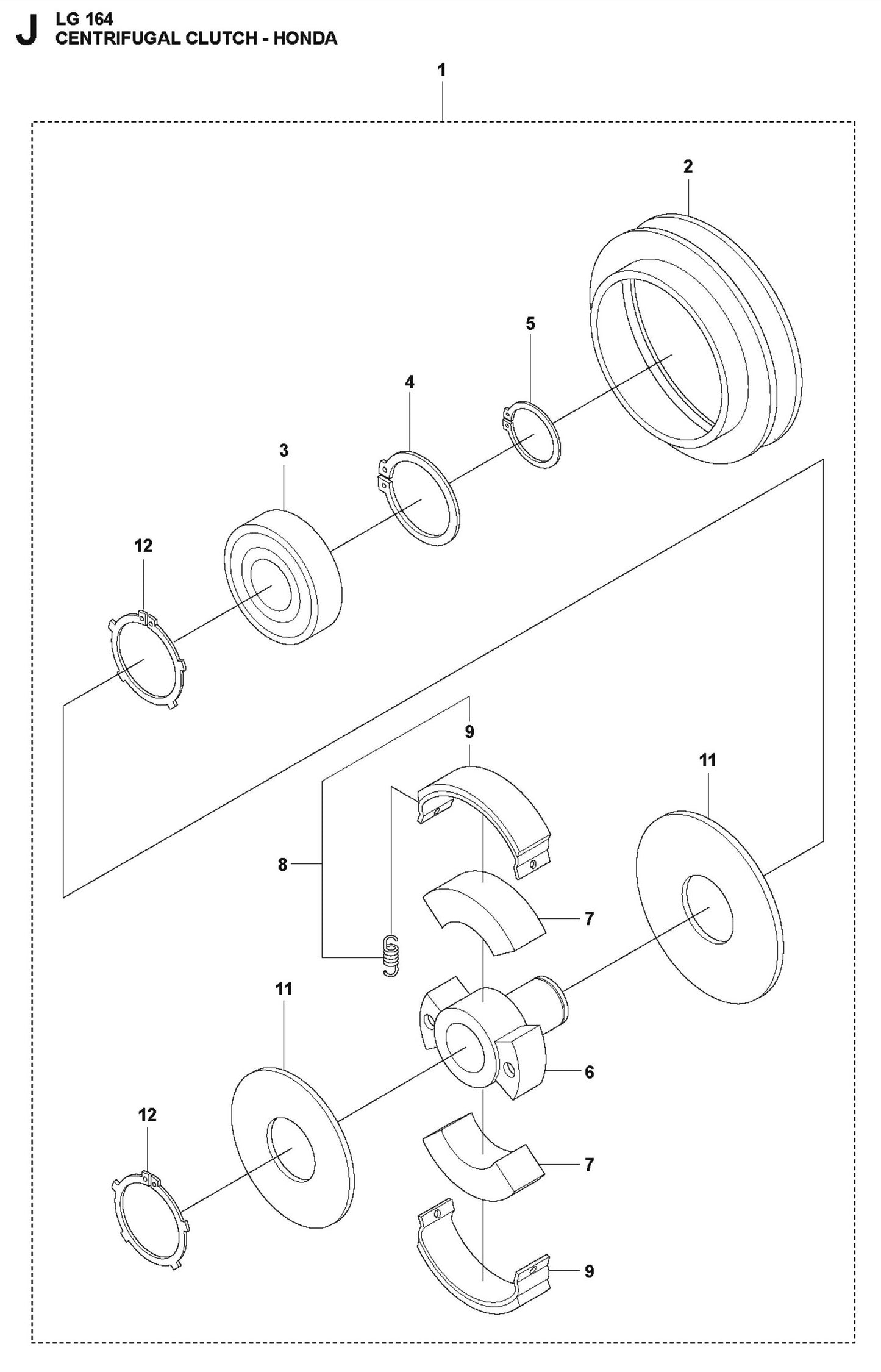 J LG 164
CENTRIFUGAL CLUTCH - HONDA

1
2
5
4
3
12
9
11
8
7
11
6
12
7
9