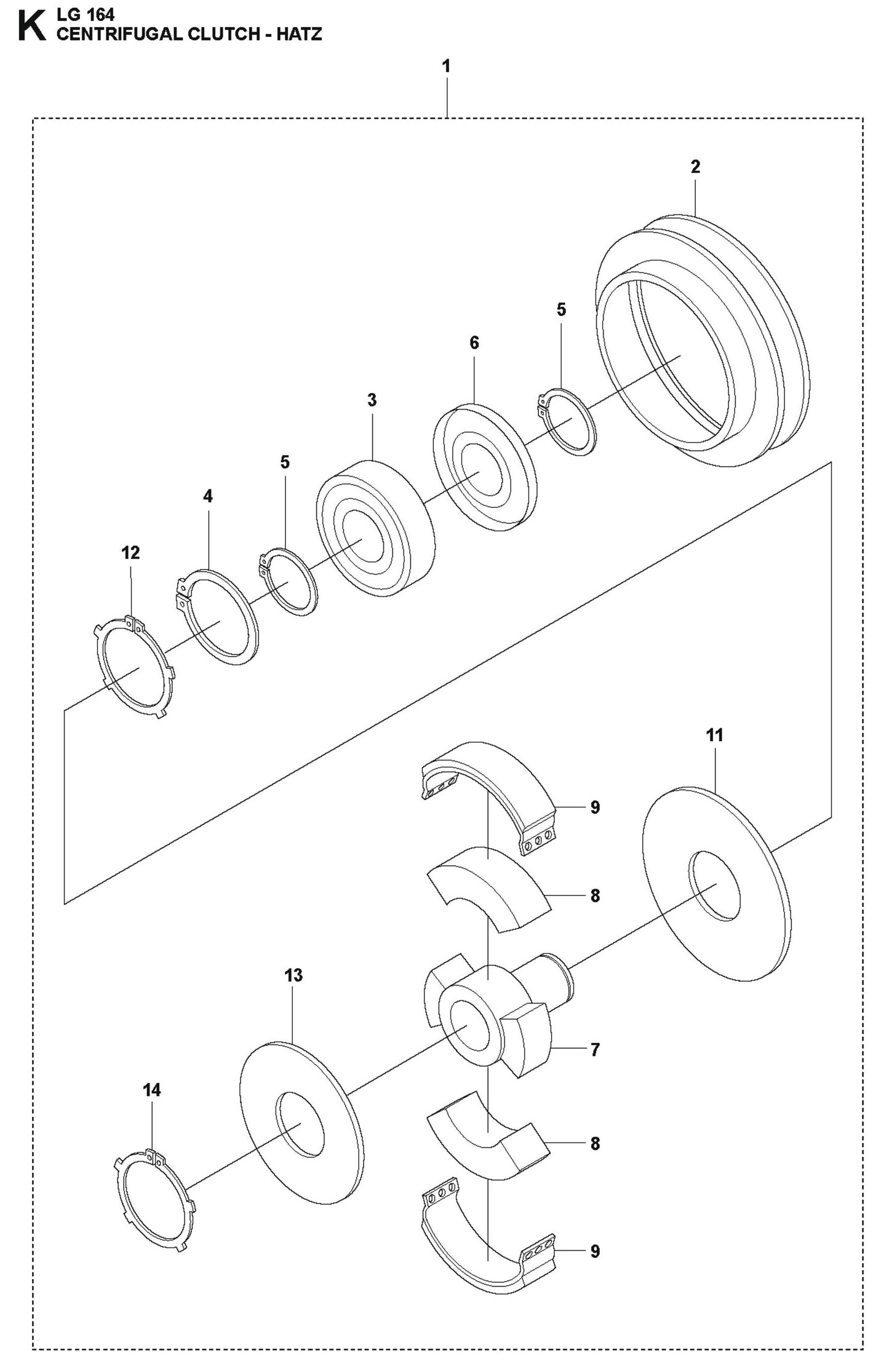 K LG 164
CENTRIFUGAL CLUTCH - HATZ

1

2

5

6

3

5

4

12

11

9

8

13

7

14

8

9