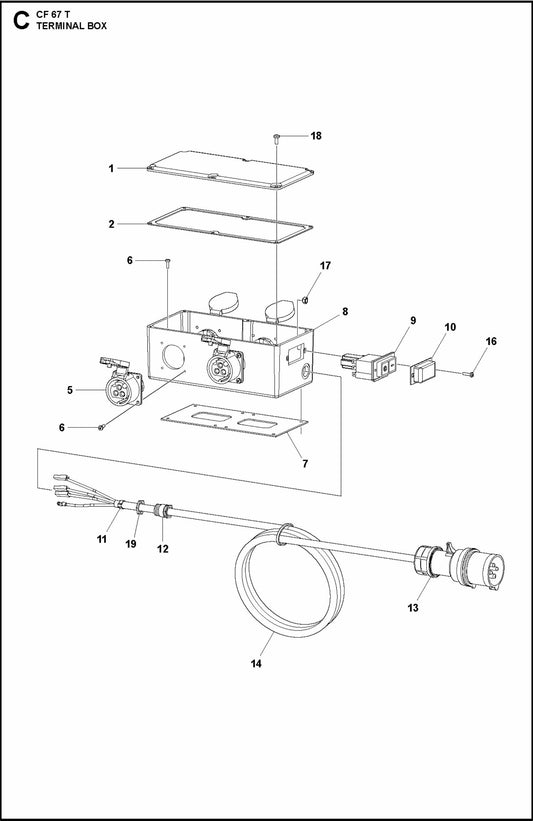 C CF 67 T
TERMINAL BOX

18
1
2
6
17
8
9
10
16
5
6
7
11
19
12
13
14