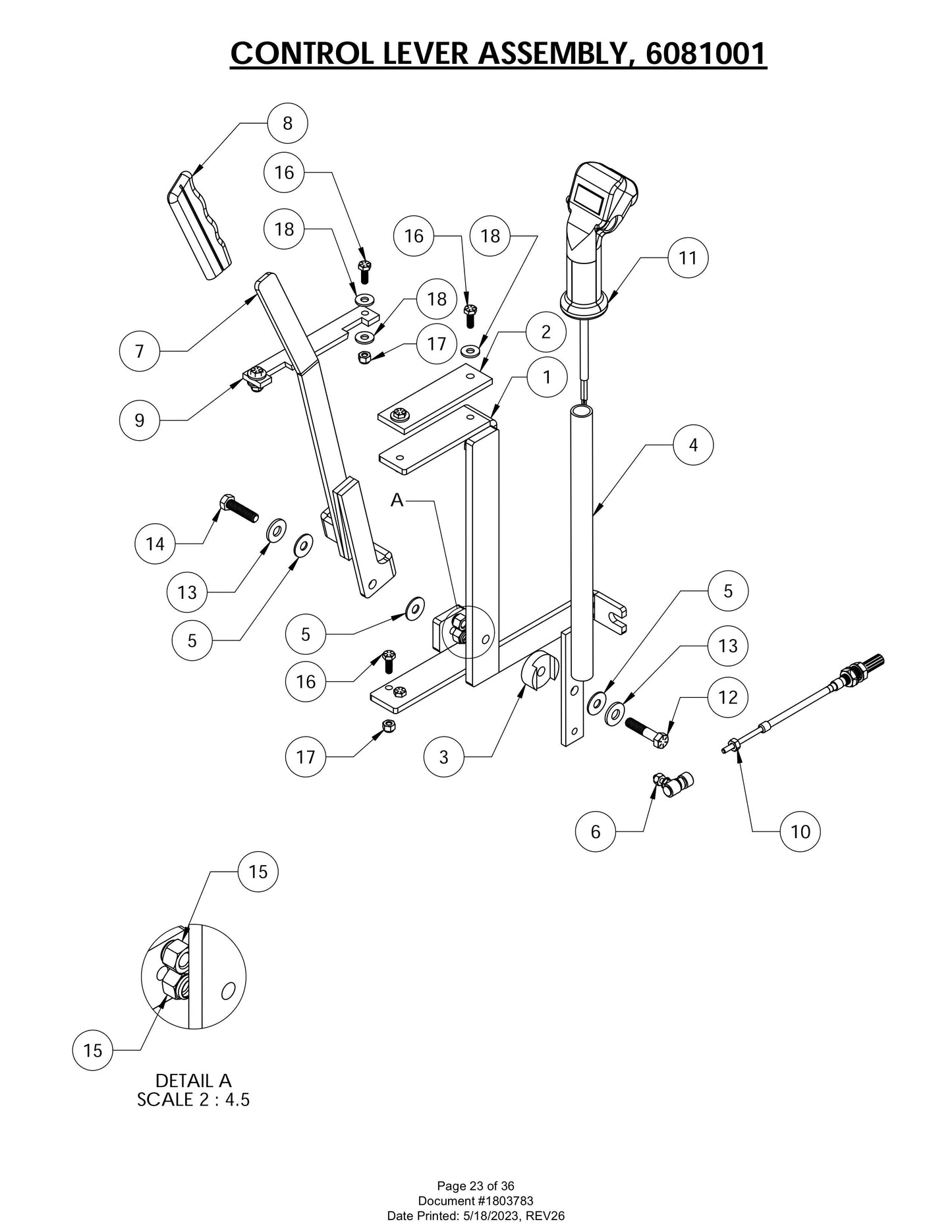 CONTROL LEVER ASSEMBLY, 6081001

8

16

18

16

18

11

18

7

17

2

1

9

4

A

14

13

5

5

5

13

16

12

17

3

6

10

15

15

DETAIL A
SCALE 2 : 4.5

Page 23 of 36
Document #1803783
Date Printed: 5/18/2023, REV26