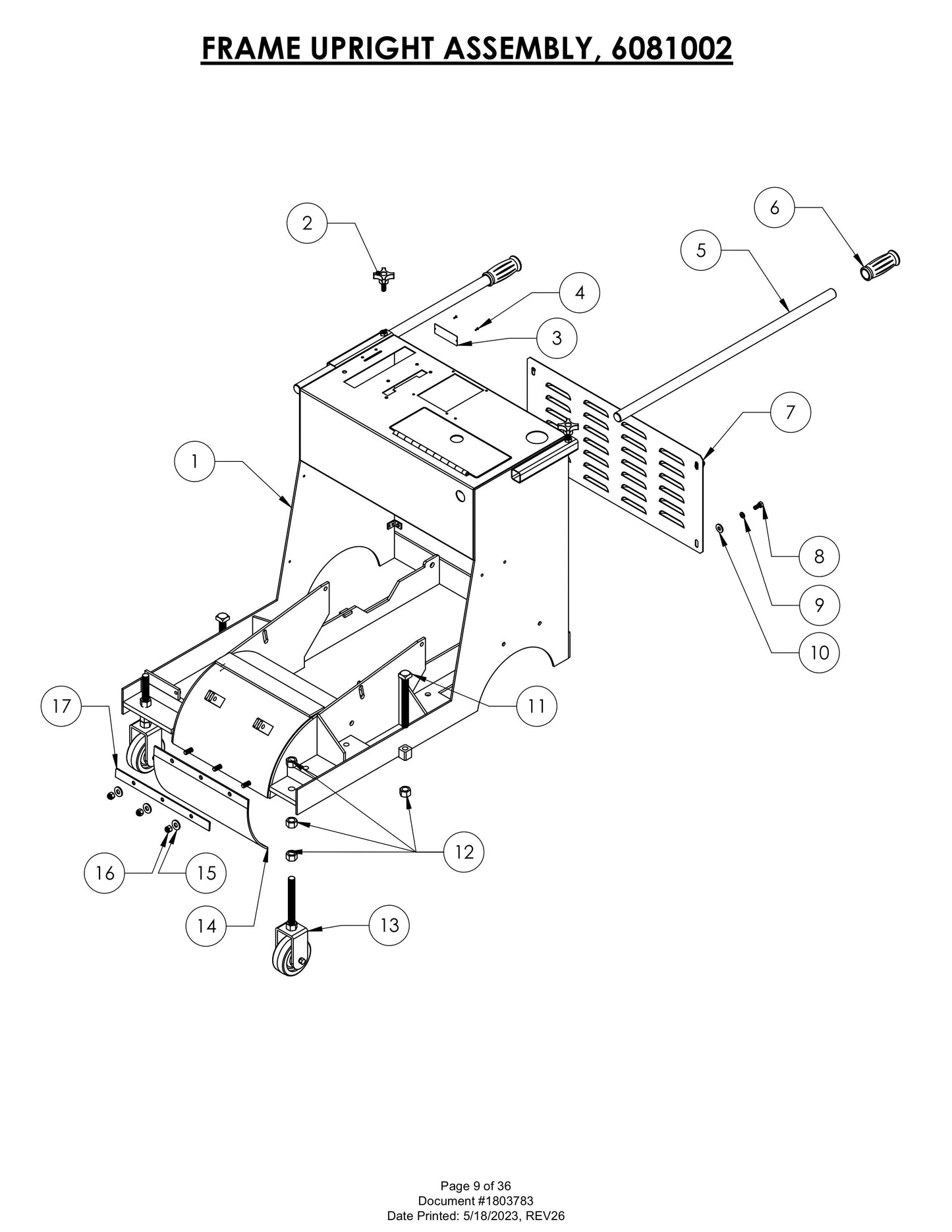 FRAME UPRIGHT ASSEMBLY, 6081002

2

6

5

4

3

7

1

8

9

10

11

17

12

16

15

14

13

Page 9 of 36
Document #1803783
Date Printed: 5/18/2023, REV26