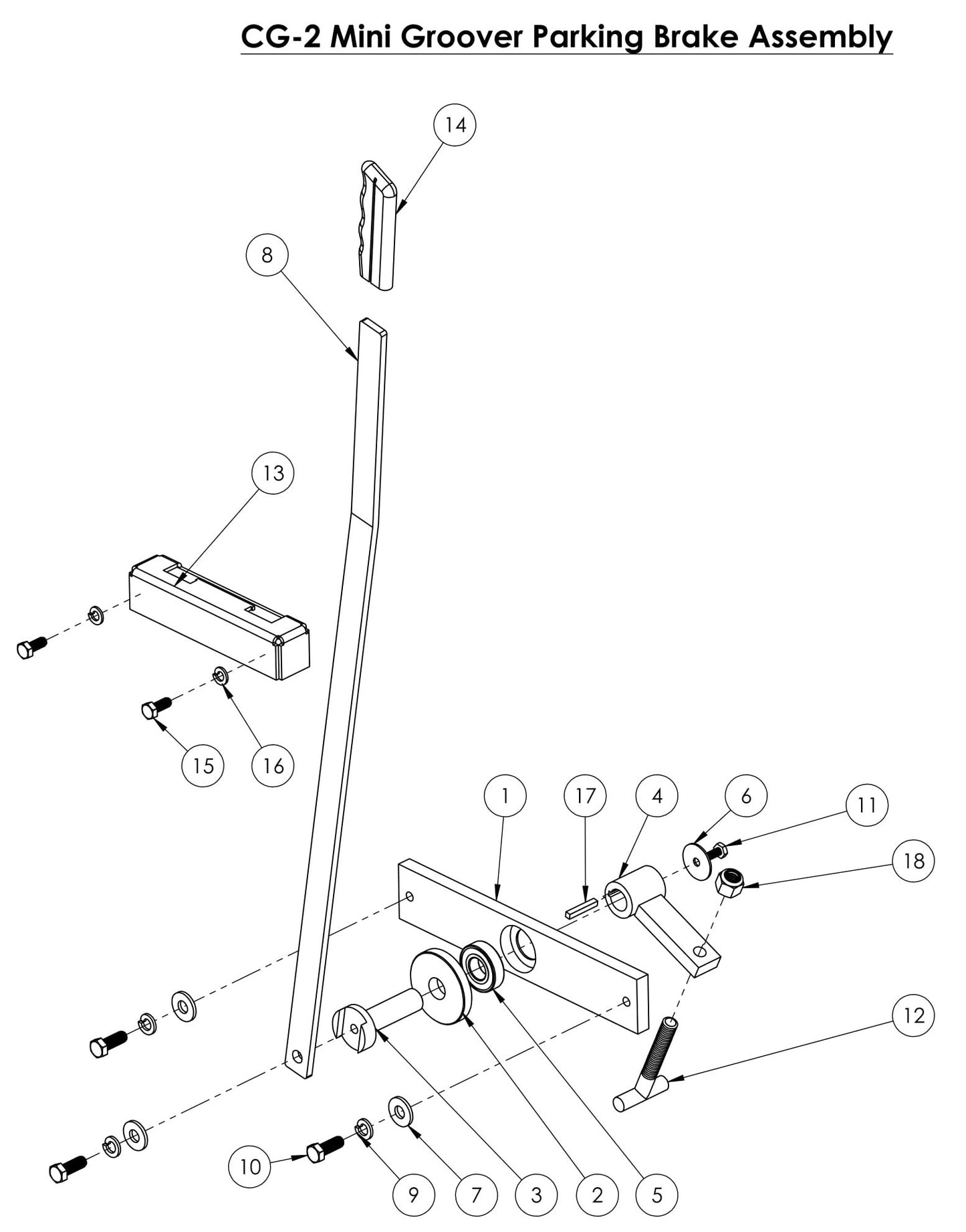 CG-2 Mini Groover Parking Brake Assembly

14

8

13

15

16

1

17

4

6

11

18

12

10

9

7

3

2

5