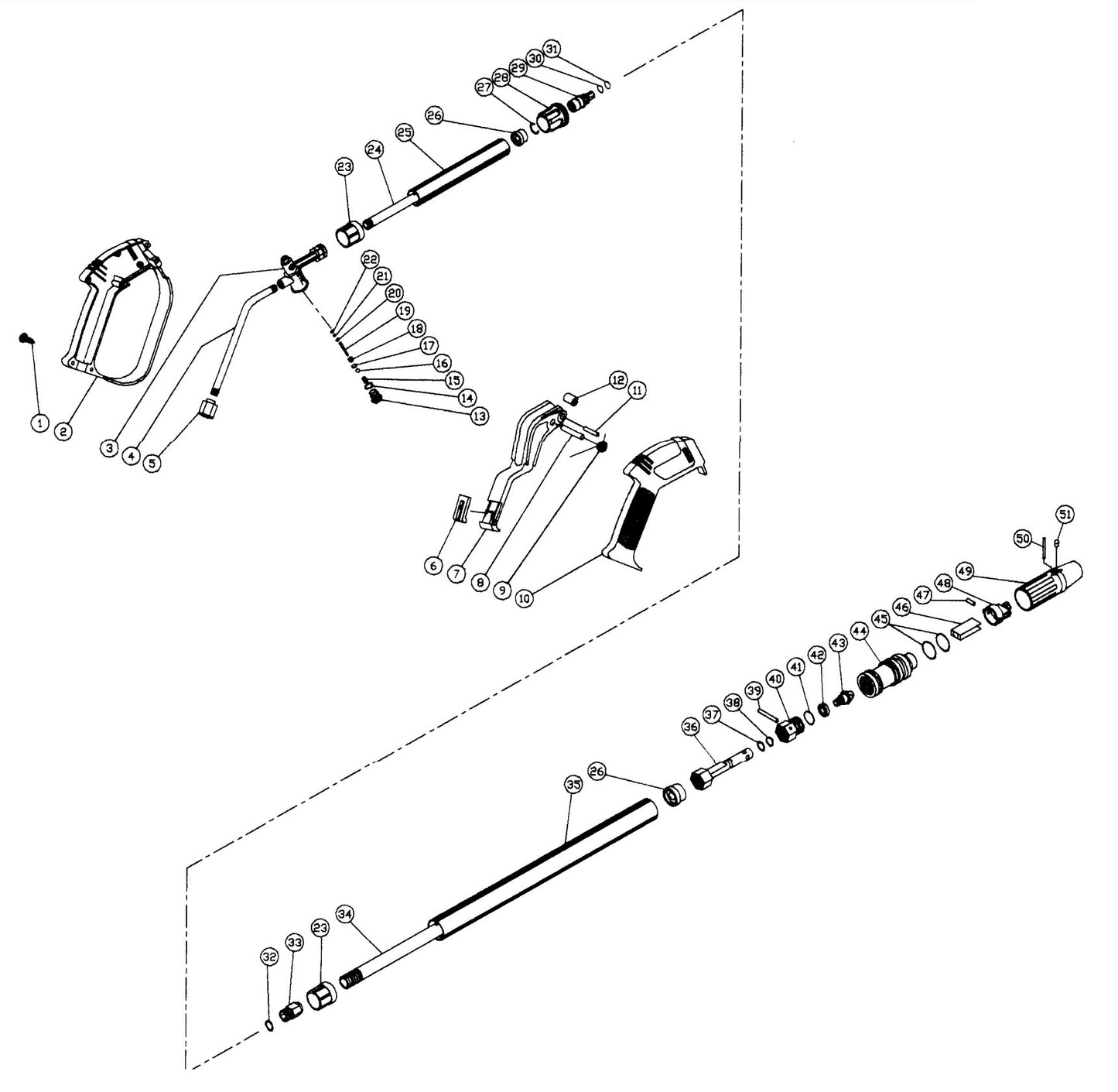 31
30
29
28
27
26
25
24
23
22
21
20
19
18
17
16
15
14
13
12
11
1
2
3
4
5
6
7
8
9
10
51
50
49
48
47
46
45
44
43
42
41
40
39
38
37
36
26
35
34
23
33
32