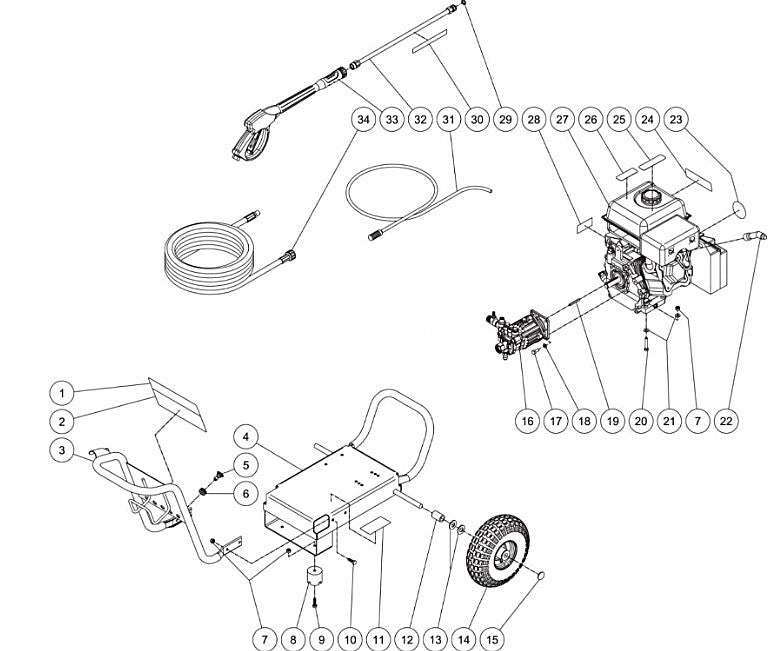 34 33 32 31 30 29 28 27 26 25 24 23

16 17 18 19 20 21 7 22

1
2
3
4
5
6

7 8 9 10 11 12 13 14 15