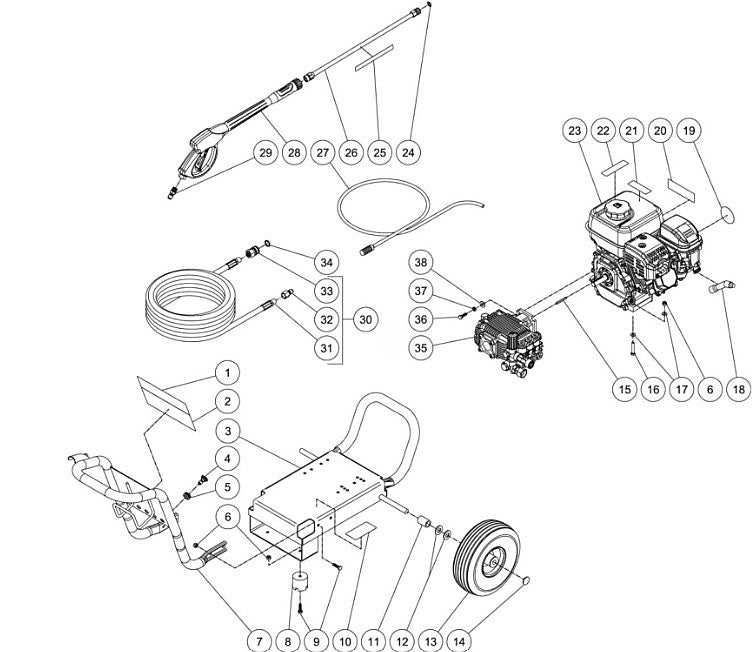 29
28
27
26
25
24
23
22
21
20
19
34
33
32
31
30
38
37
36
35
15
16
17
6
18
1
2
3
4
5
6
7
8
9
10
11
12
13
14