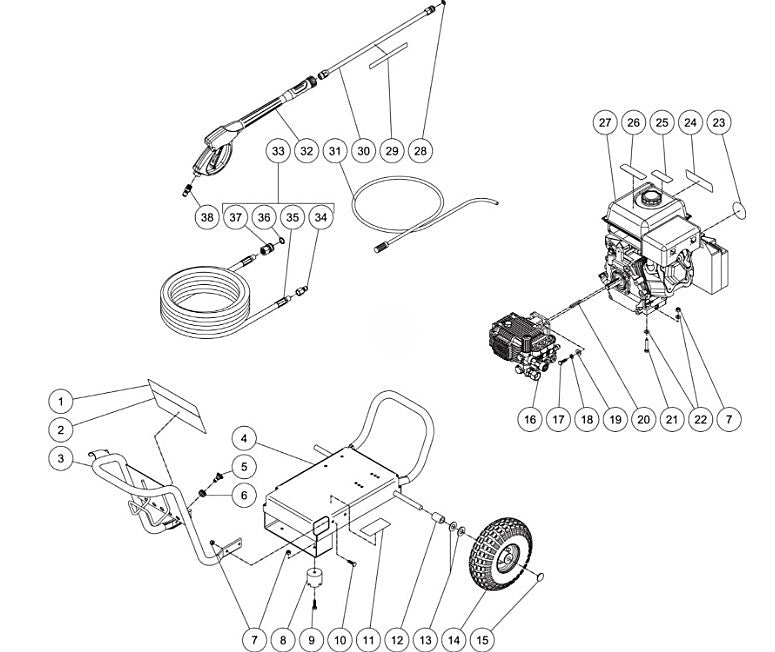 33
32
31
30
29
28
38
37
36
35
34
27
26
25
24
23
16
17
18
19
20
21
22
7
1
2
3
4
5
6
7
8
9
10
11
12
13
14
15