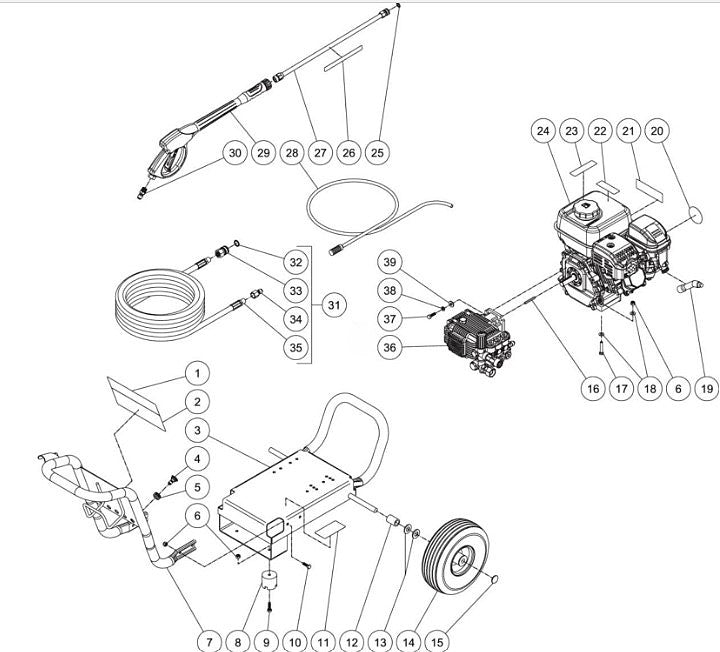 30 29 28 27 26 25

24 23 22 21 20

32
33
34
35
31

39
38
37
36

16 17 18 6 19

1
2
3
4
5
6

7 8 9 10 11 12 13 14 15