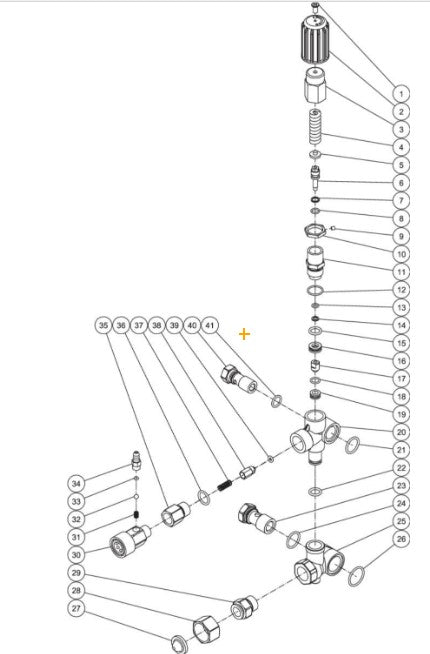 1
2
3
4
5
6
7
8
9
10
11
12
13
14
15
16
17
18
19
20
21
22
23
24
25
26

35 36 37 38 39 40 41

34
33
32
31
30
29
28
27