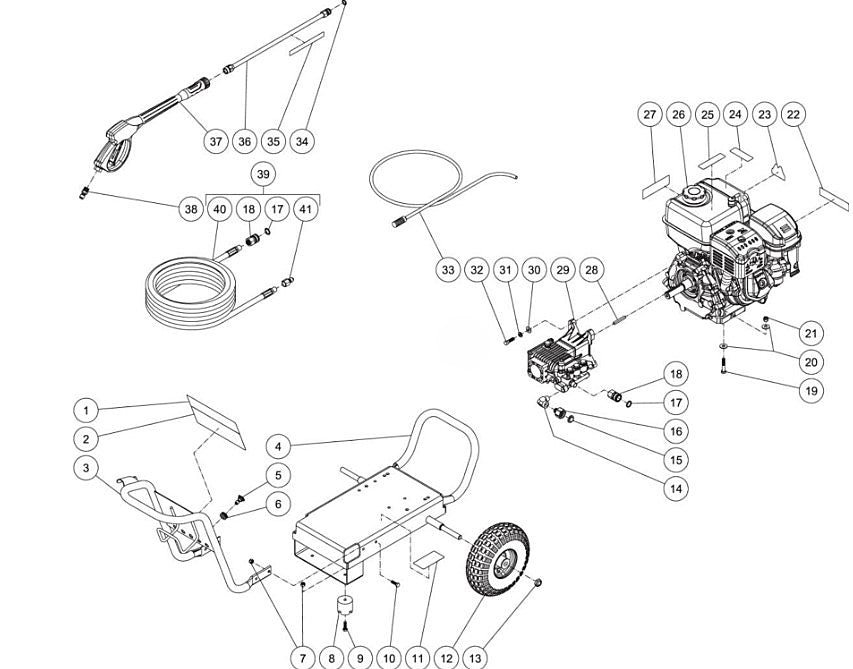 37 36 35 34

39

38 40 18 17 41

27 26 25 24 23 22

33 32 31 30 29 28

21

20

19

18

17

16

15

14

1

2

3

4

5

6

7 8 9 10 11 12 13