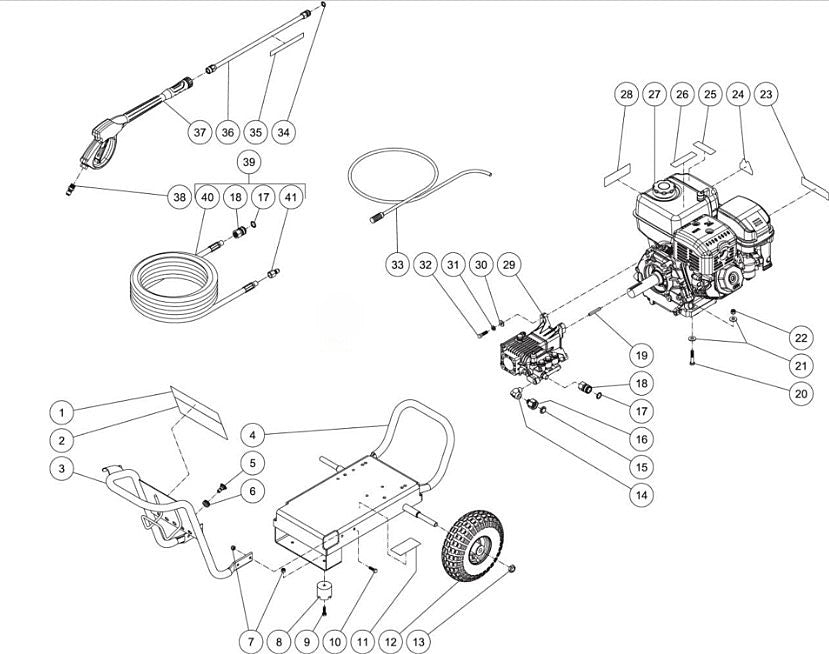 37 36 35 34

39

38 40 18 17 41

28 27 26 25 24 23

33 32 31 30 29

22
21
20
19
18
17
16
15
14

1
2
3
4
5
6

7 8 9 10 11 12 13