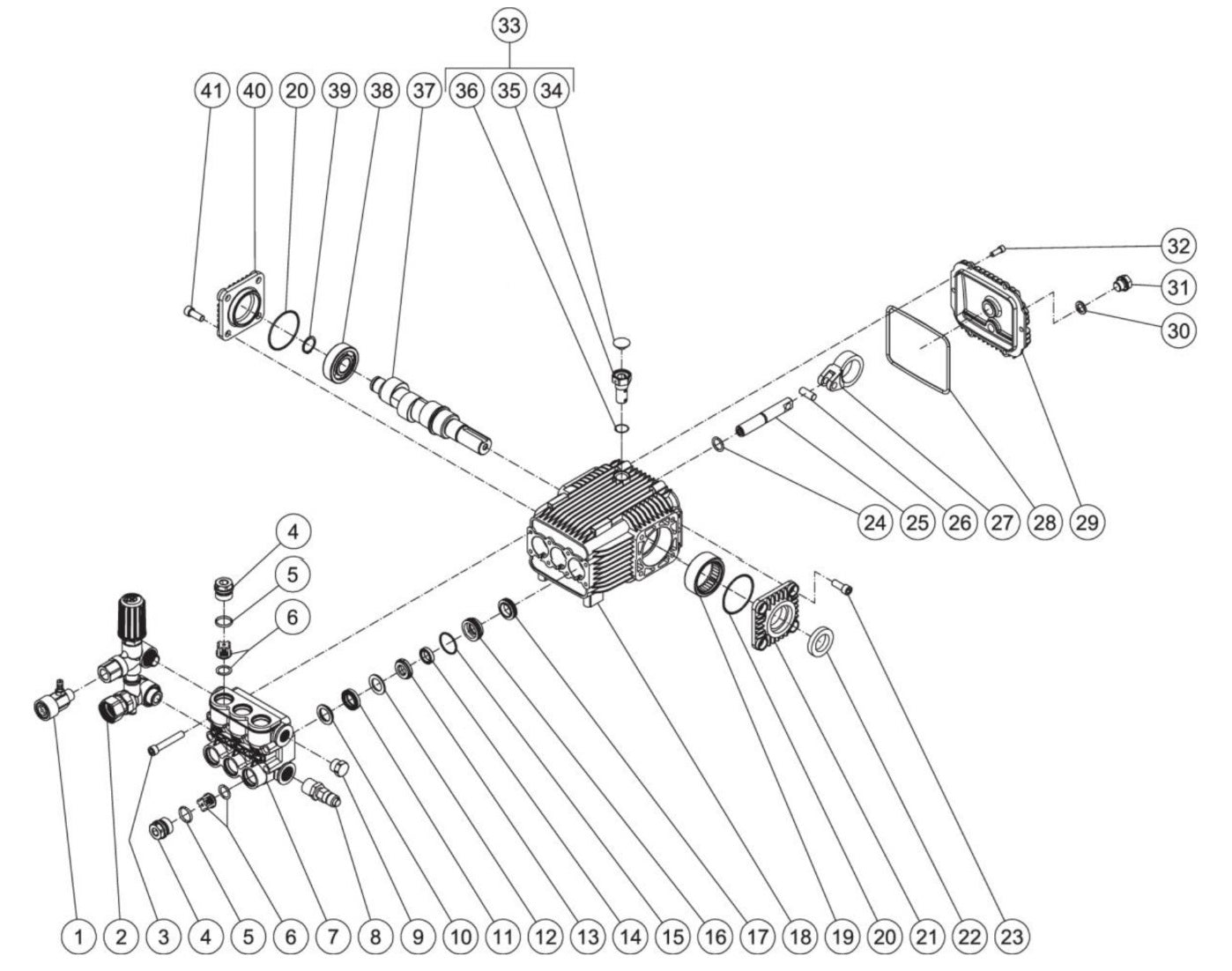 33
41 40 20 39 38 37 36 35 34
32
31
30
24 25 26 27 28 29
4
5
6
1 2 3 4 5 6 7 8 9 10 11 12 13 14 15 16 17 18 19 20 21 22 23