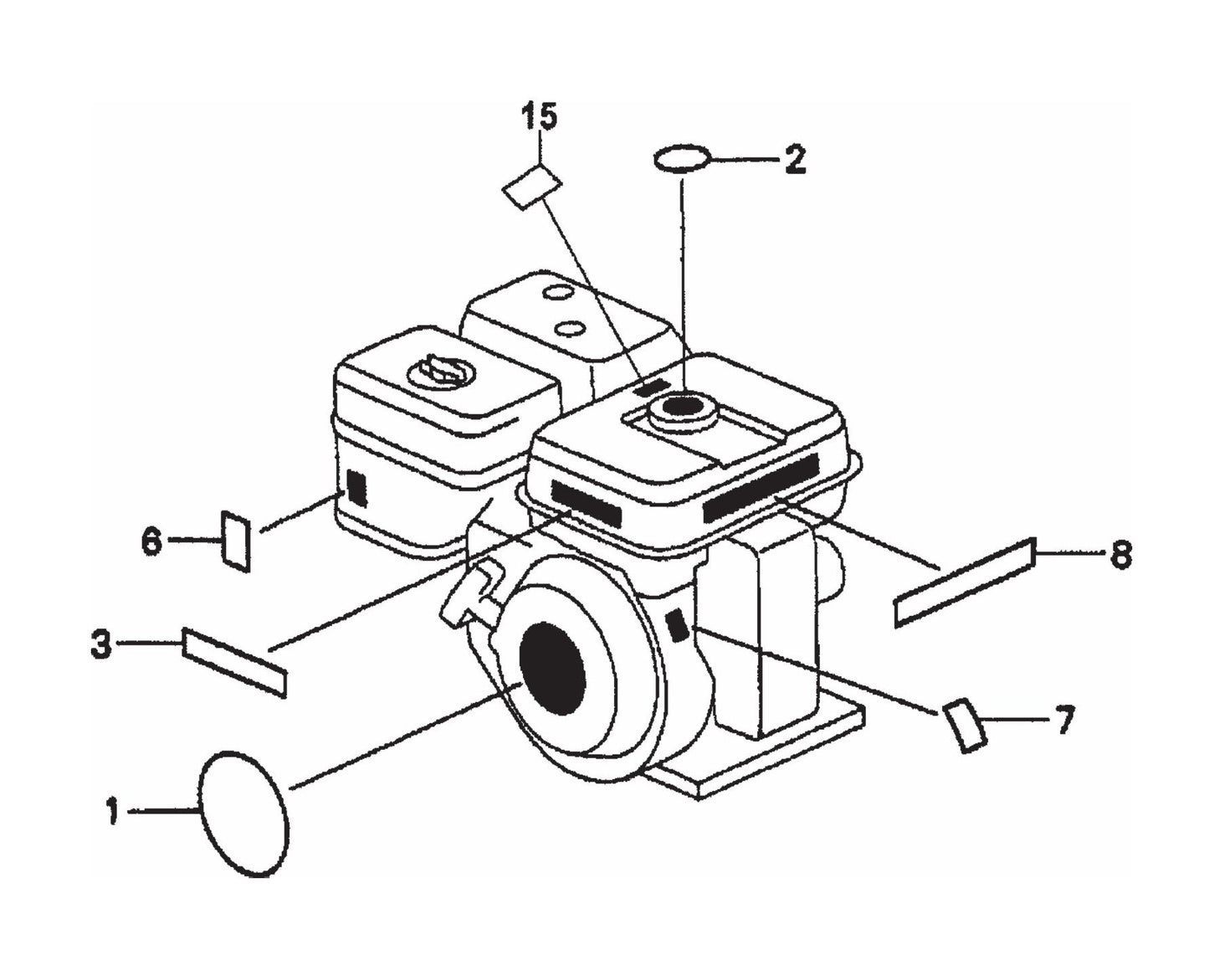 15
2
6
8
3
7
1