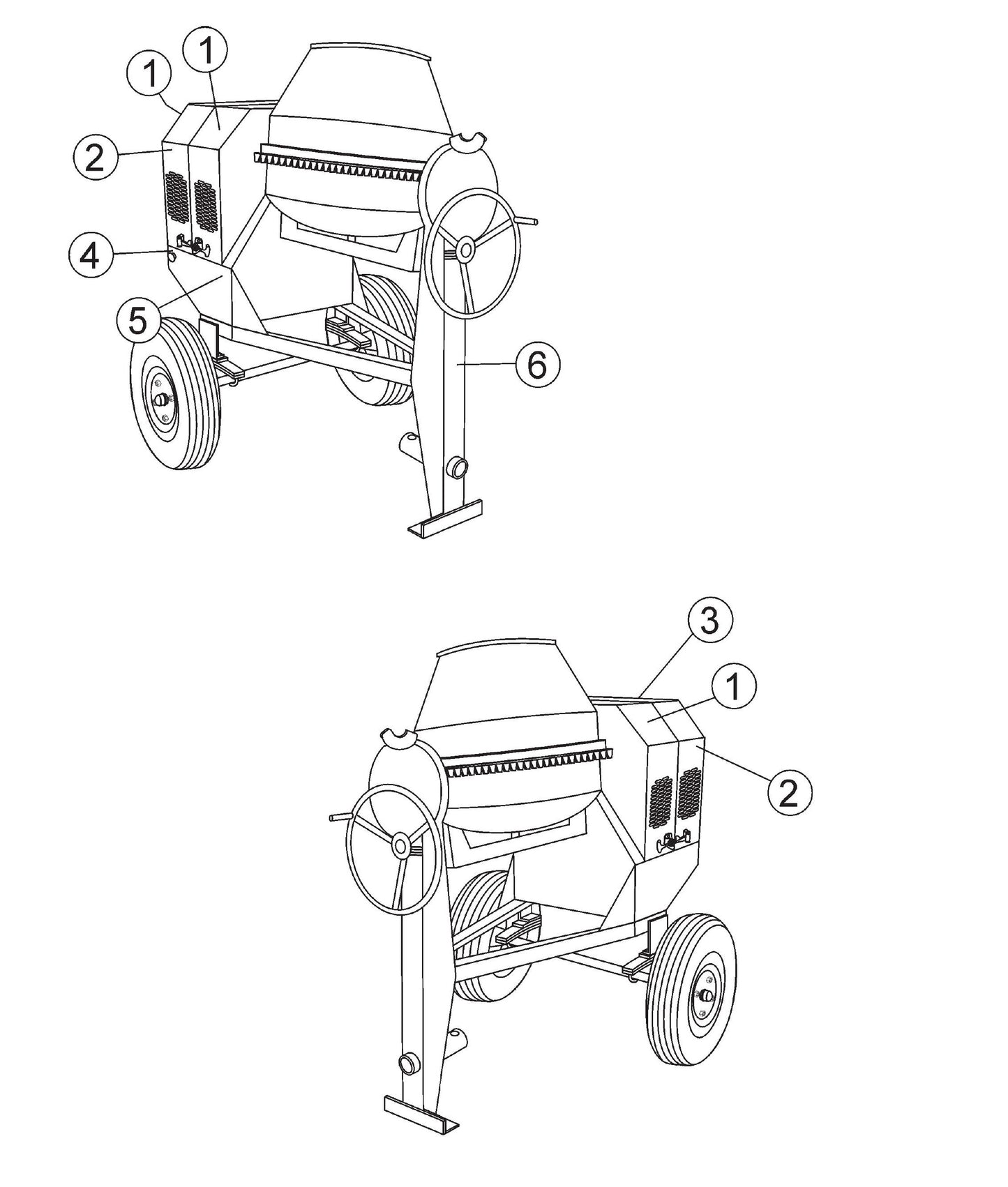 1
1
2
4
5
6

3
1
2