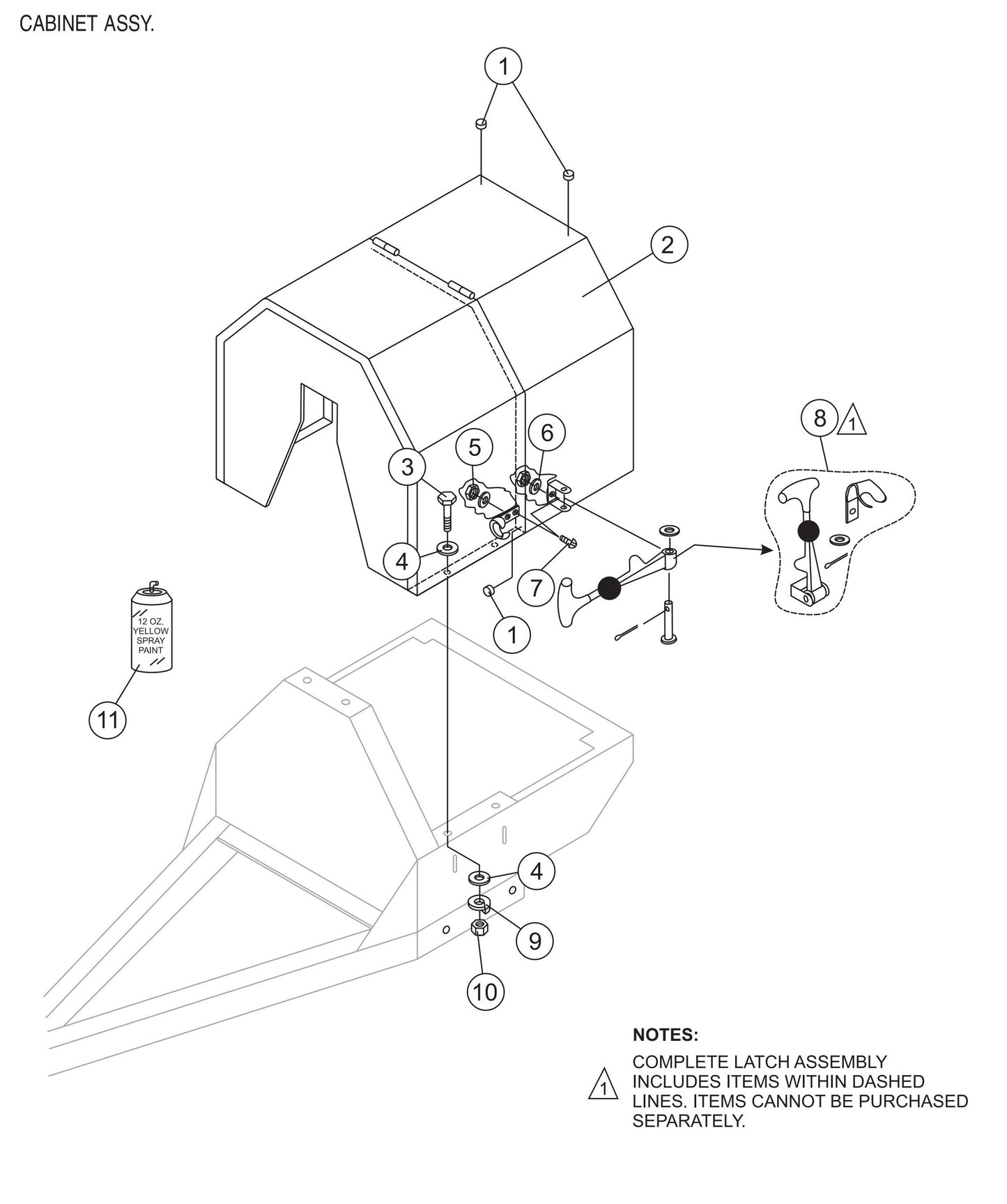 CABINET ASSY.

1

2

8 1

5

6

3

4

7

1

12 OZ. YELLOW SPRAY PAINT

11

4

9

10

NOTES:

1 COMPLETE LATCH ASSEMBLY INCLUDES ITEMS WITHIN DASHED LINES. ITEMS CANNOT BE PURCHASED SEPARATELY.