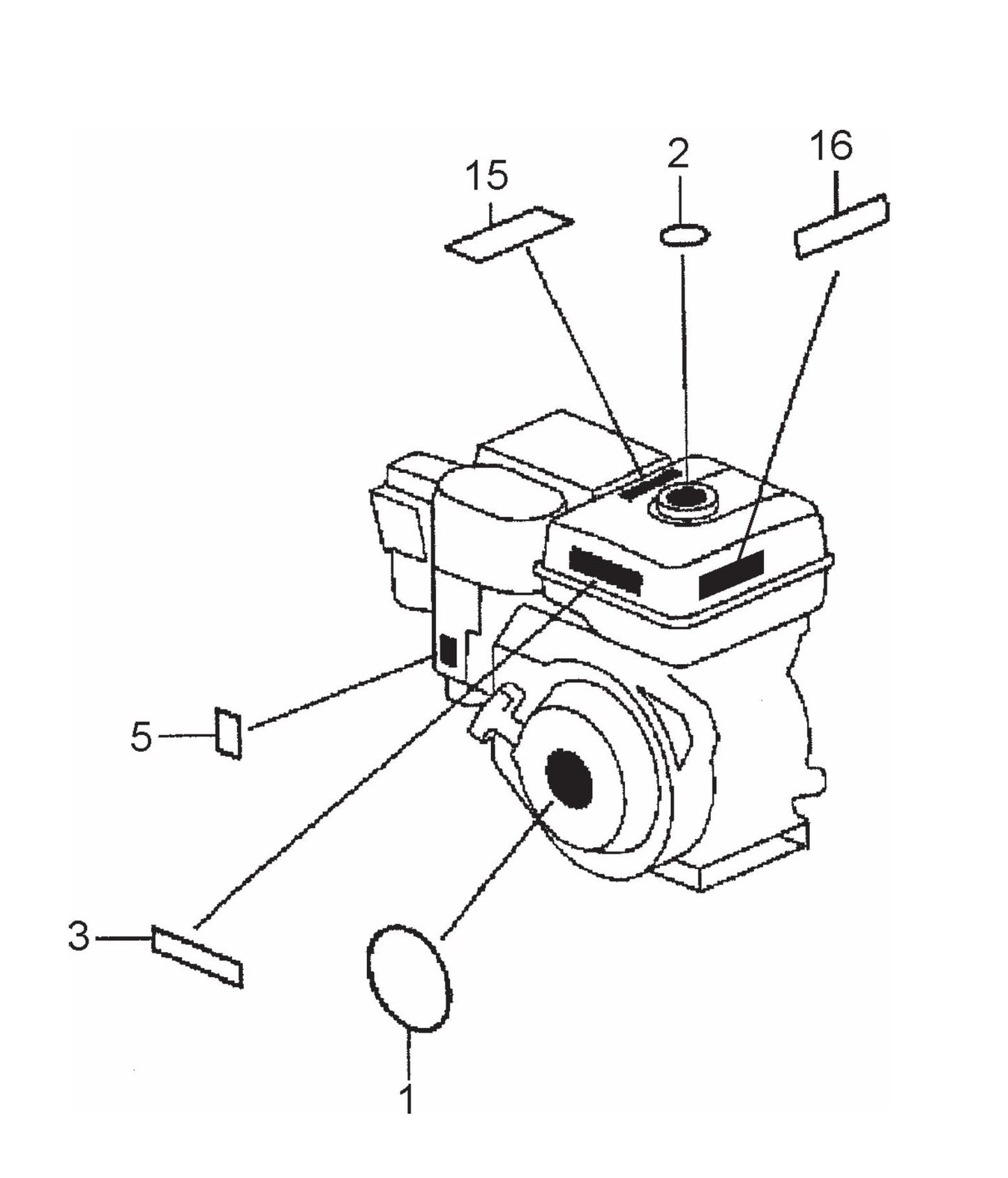 15
2
16
5
3
1