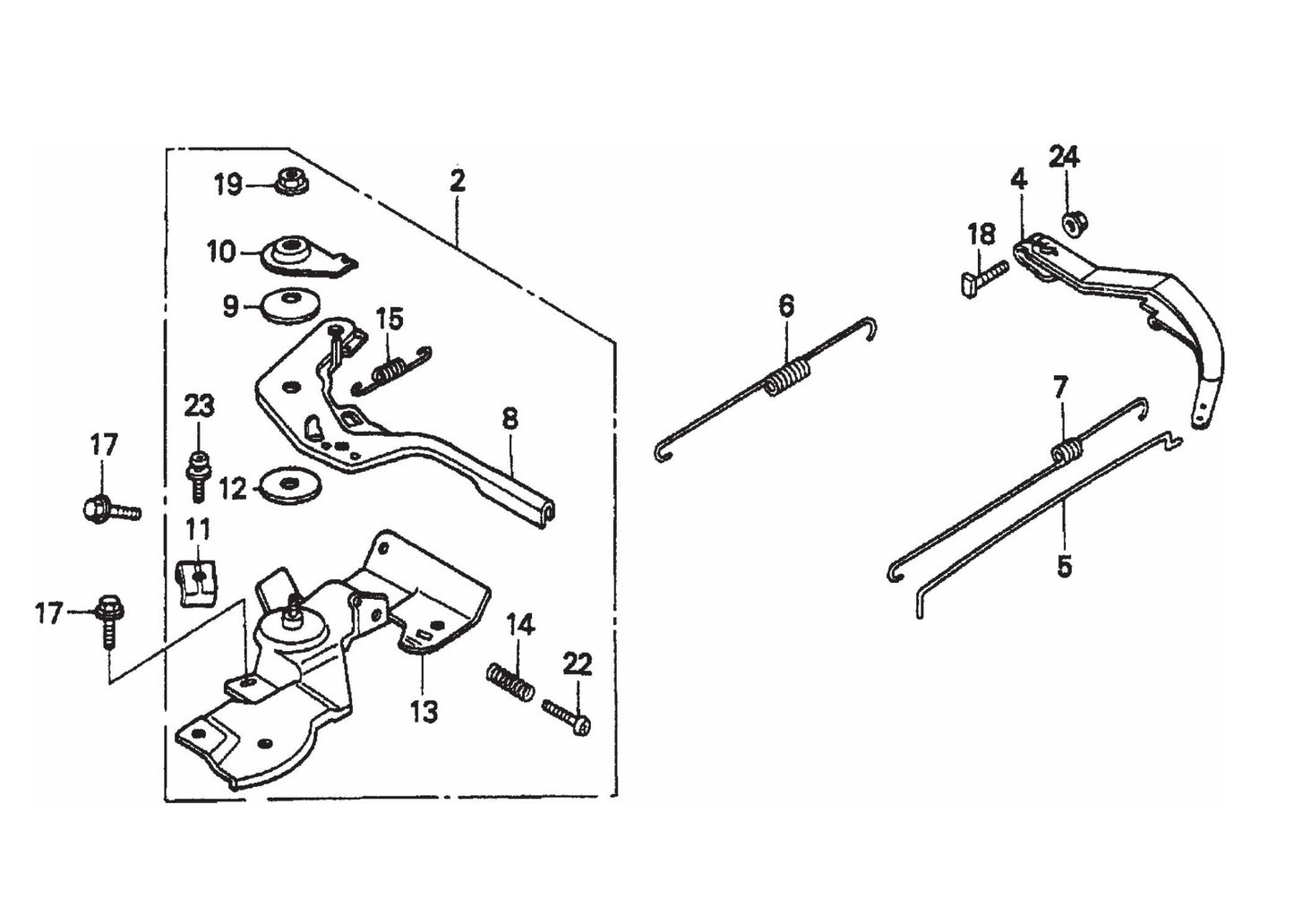 19
2
10
9
15
23
8
17
12
11
17
14
22
13
6
24
4
18
7
5