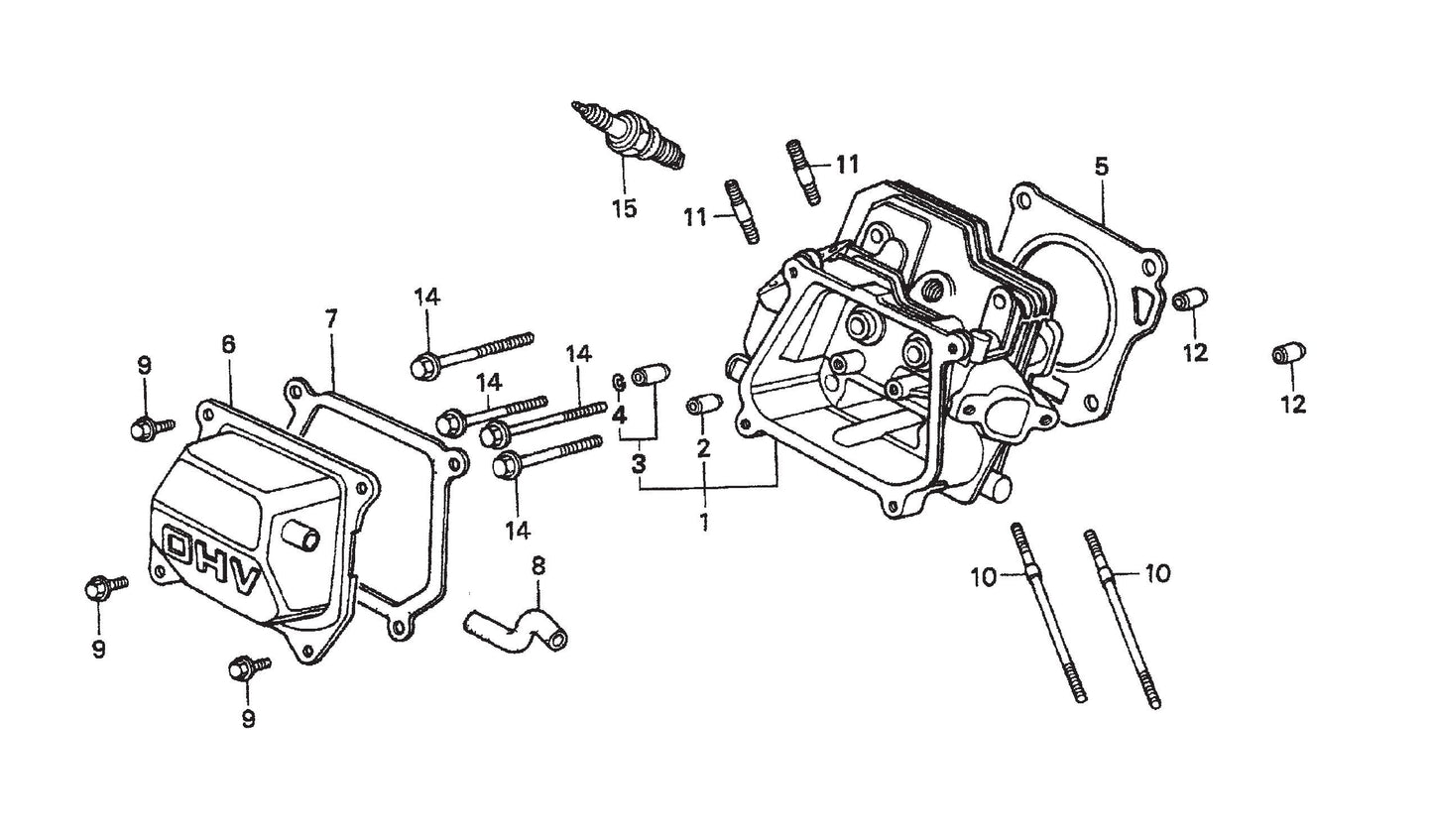 15
11
11
5
14
7
6
9
14
14
4
3
2
1
12
12
14
OHV
8
9
9
10
10