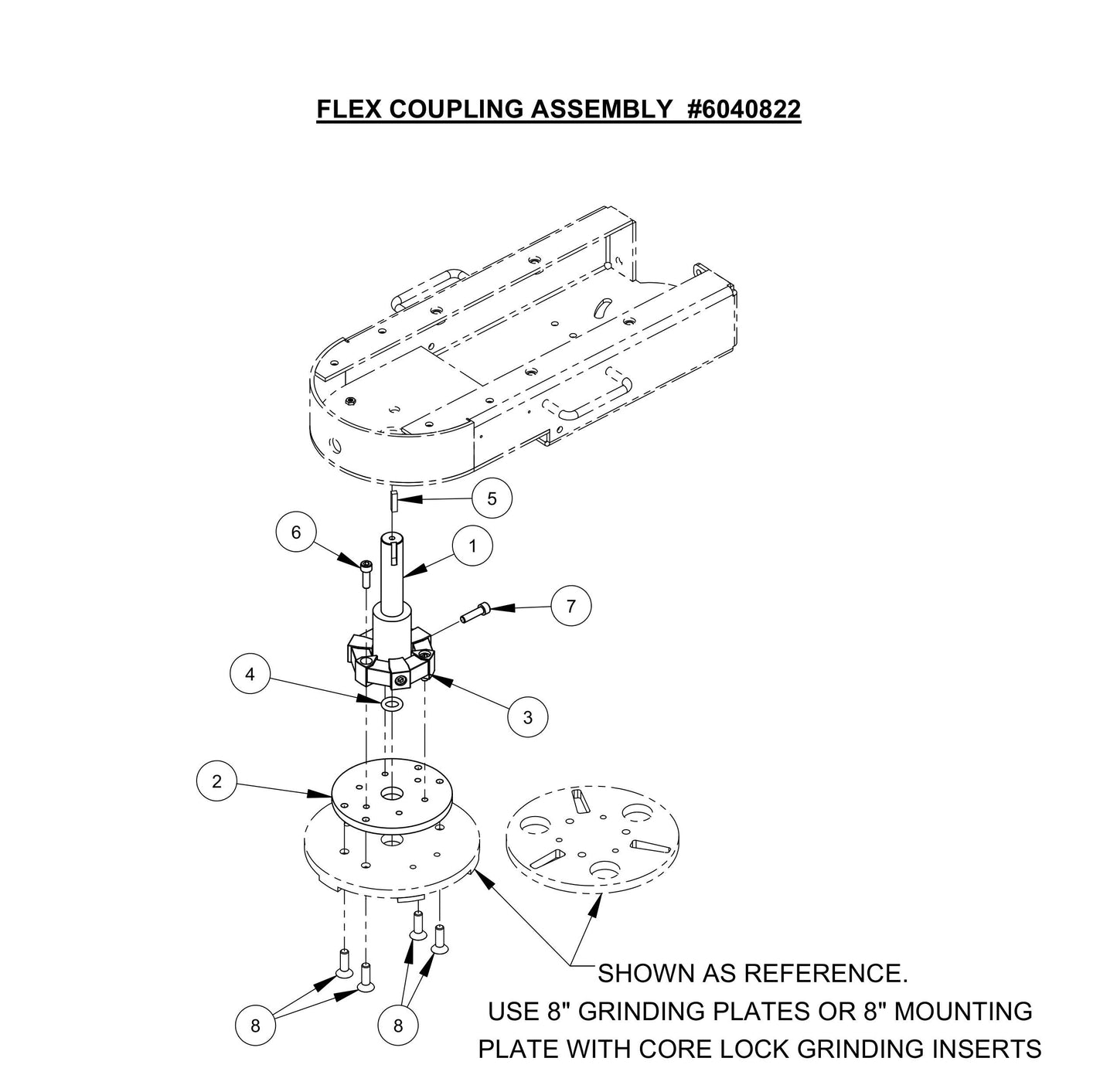 FLEX COUPLING ASSEMBLY #6040822

5

6

1

7

4

3

2

8

8

SHOWN AS REFERENCE.
USE 8" GRINDING PLATES OR 8" MOUNTING PLATE WITH CORE LOCK GRINDING INSERTS