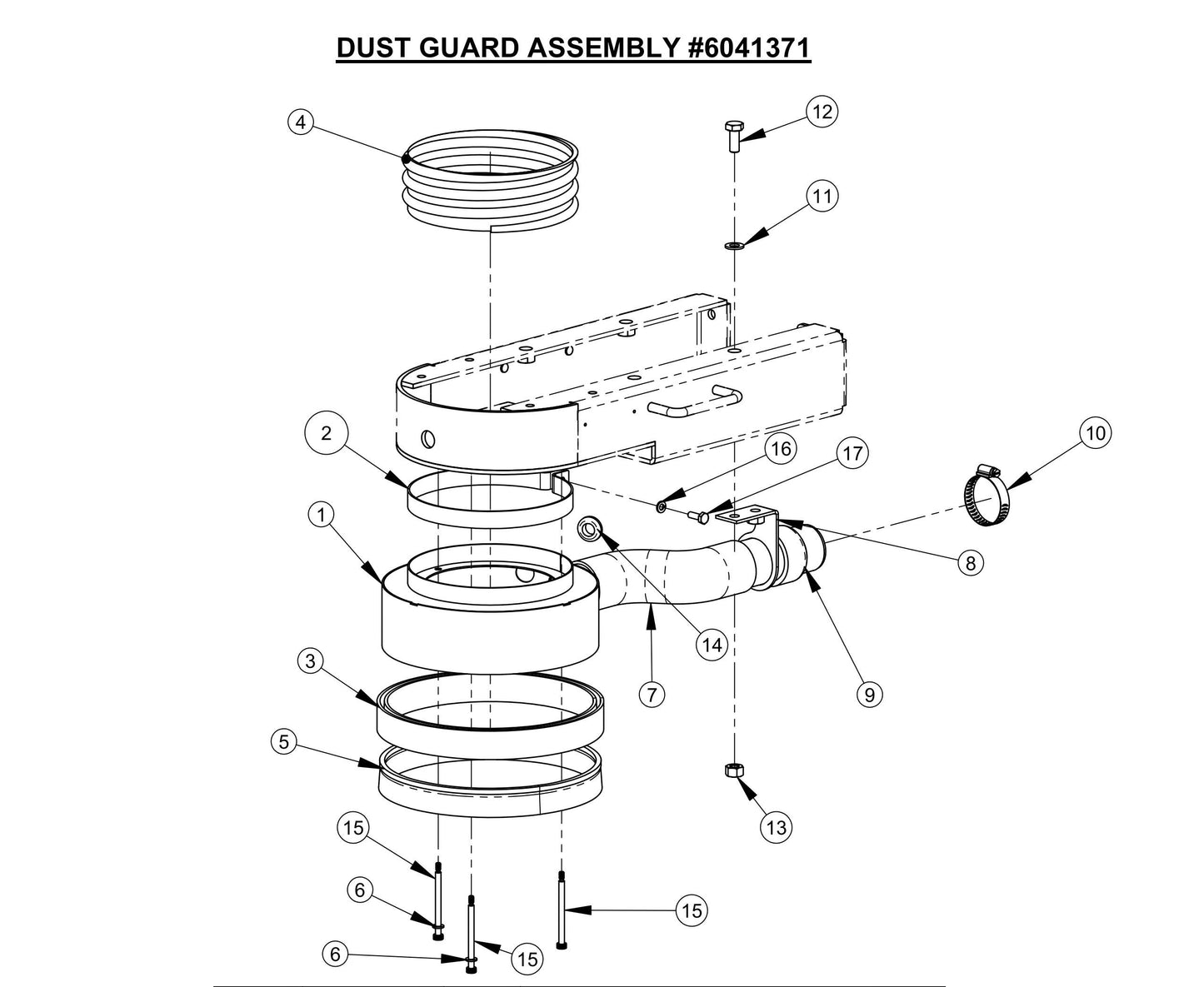 DUST GUARD ASSEMBLY #6041371

4
12
11
2
16
17
10
1
8
14
7
9
3
5
13
15
6
15
6
15