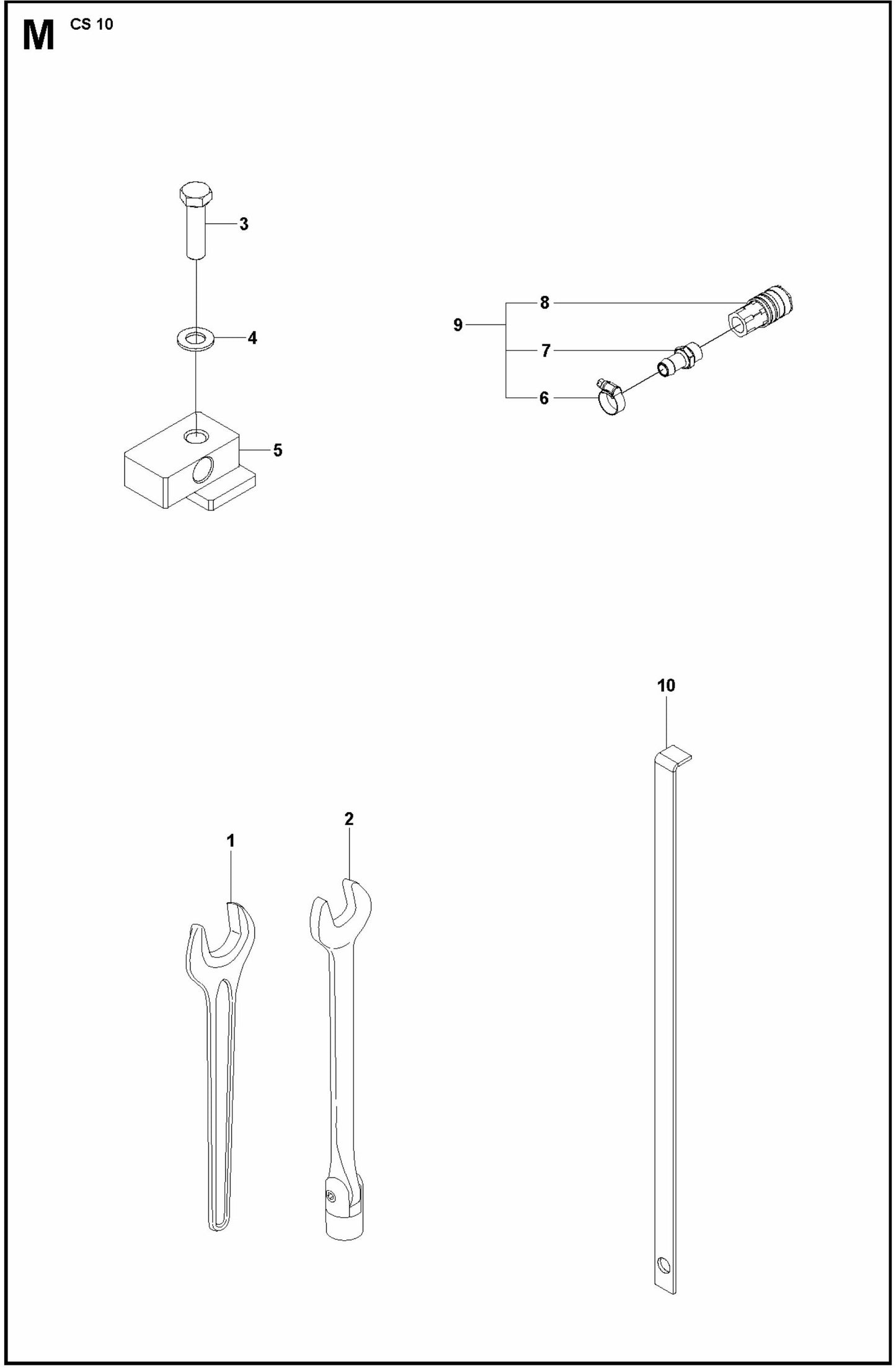 M CS 10

3
4
5
9
8
7
6
10
1
2