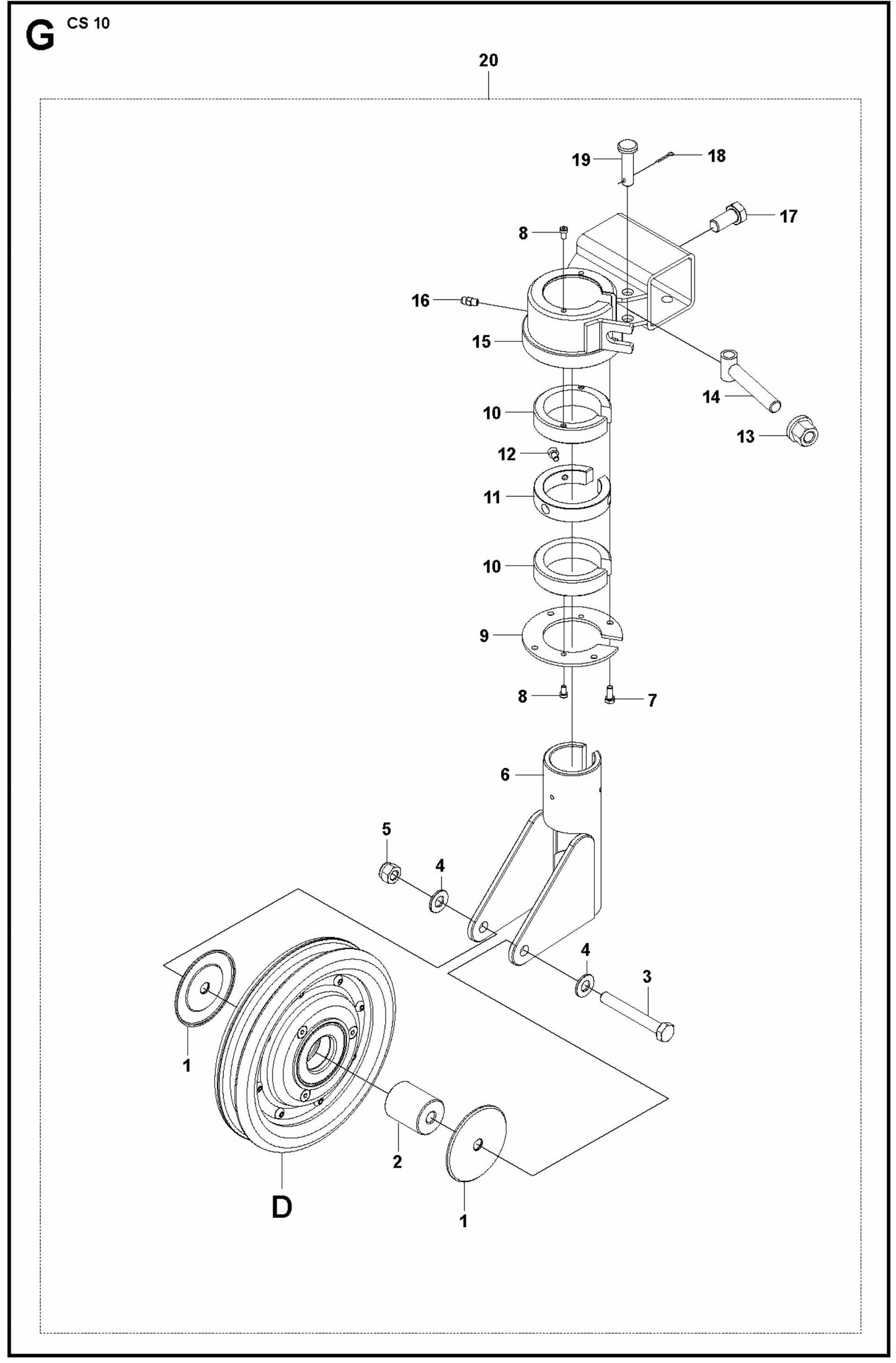 G CS 10

20

19
18
17
8
16
15
14
13
10
12
11
10
9
8
7
6
5
4
4
3
1
2
D
1