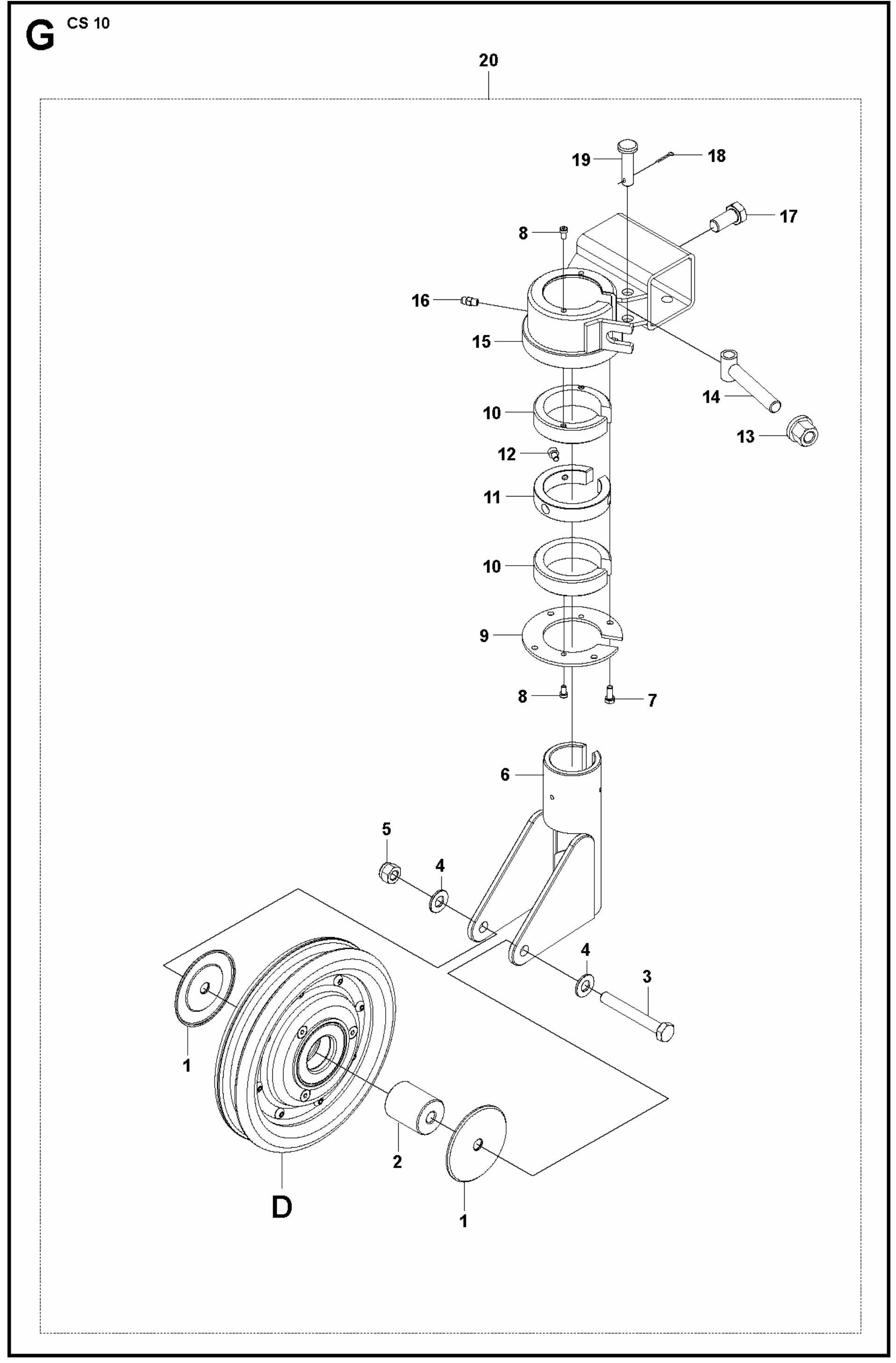 G CS 10

20

19
18
17
8
16
15
14
13
10
12
11
10
9
8
7
6
5
4
4
3
1
2
D
1