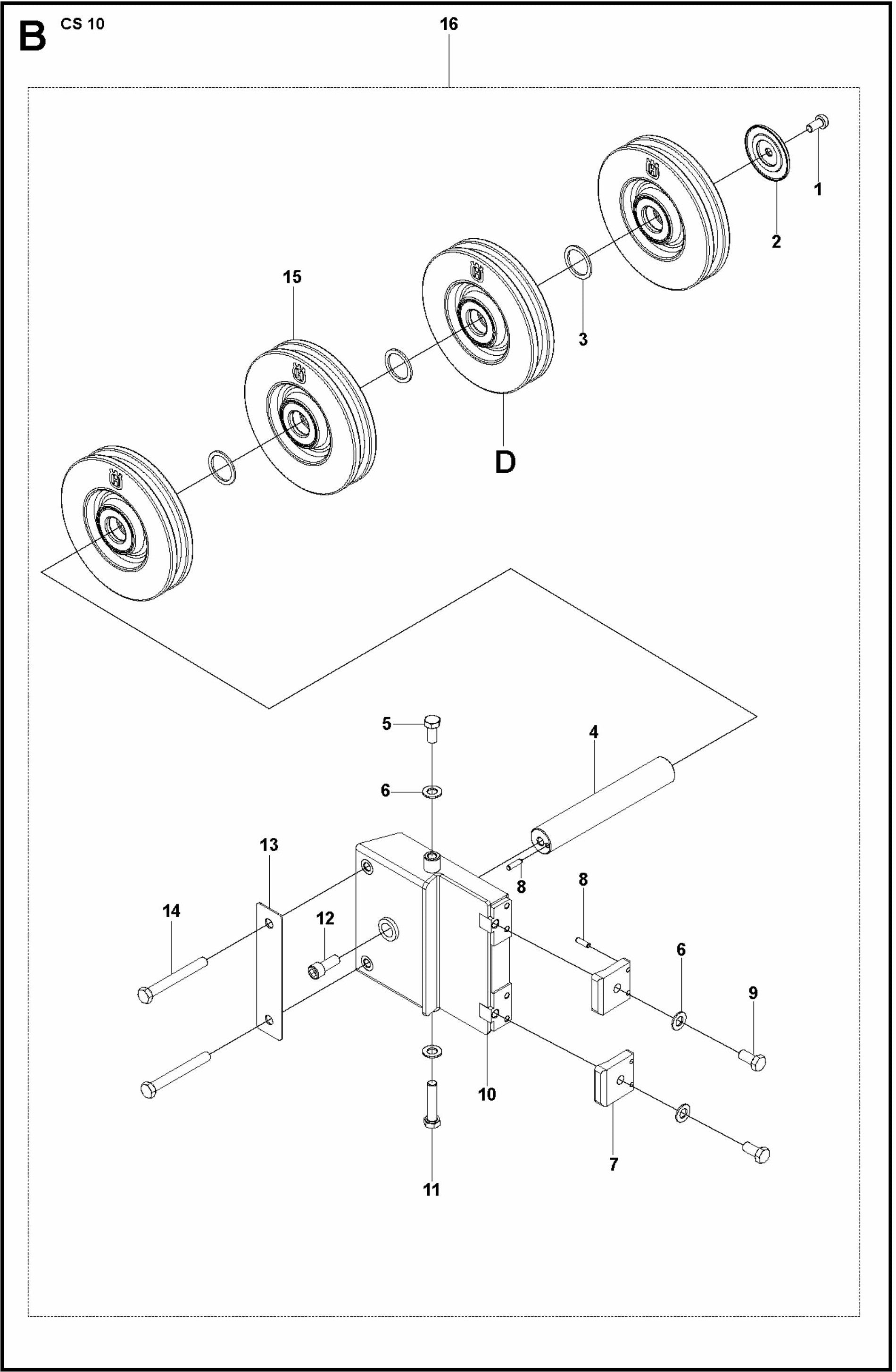 B CS 10

16

1

2

15

3

D

5

4

6

13

8

8

14

12

6

9

10

7

11