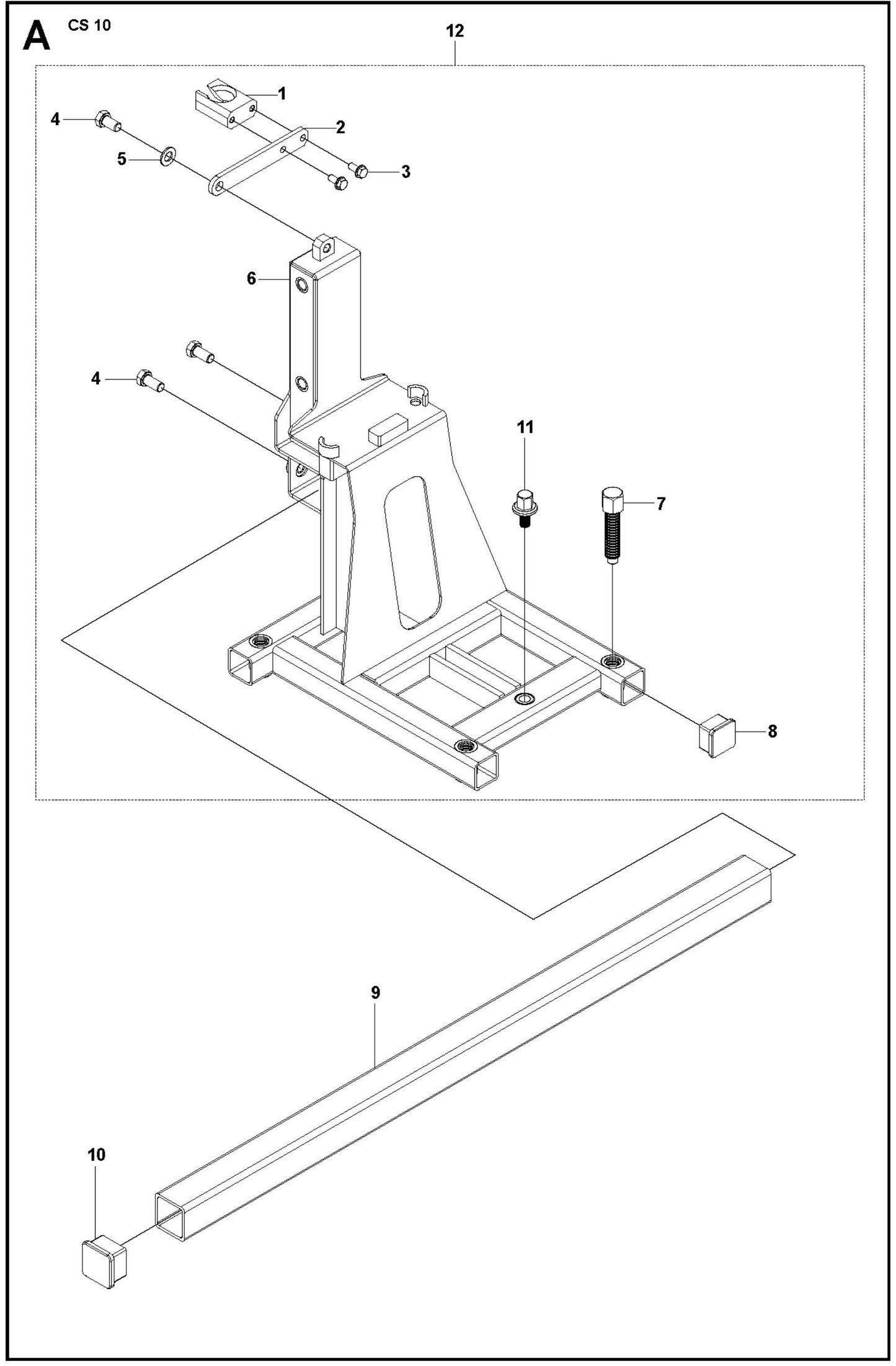 A CS 10

12

1
4
2
5
3
6
4
11
7
8
9
10