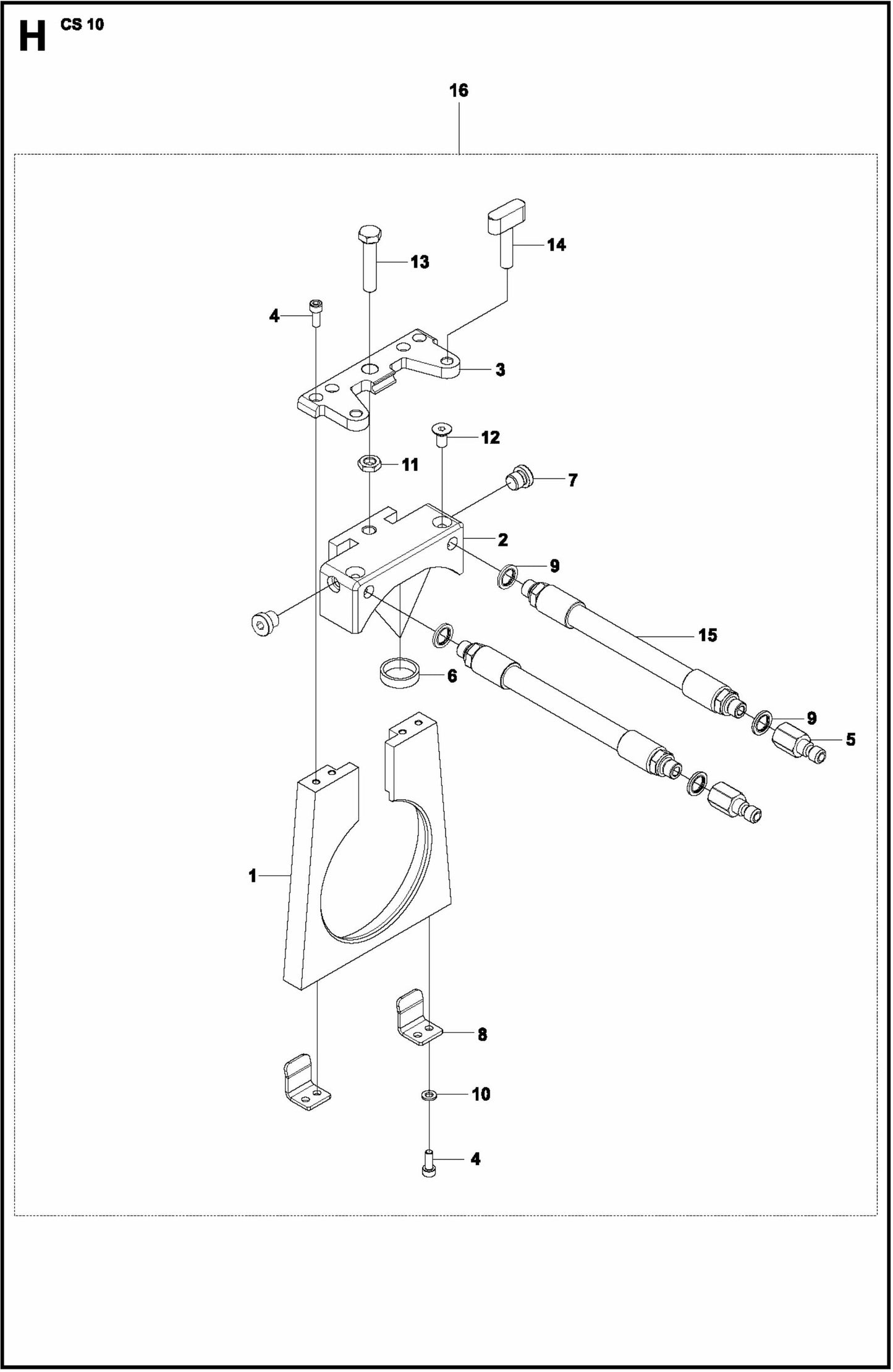 H CS 10

16

14
13
4
3
12
11
7
2
9
15
6
9
5
1
8
10
4