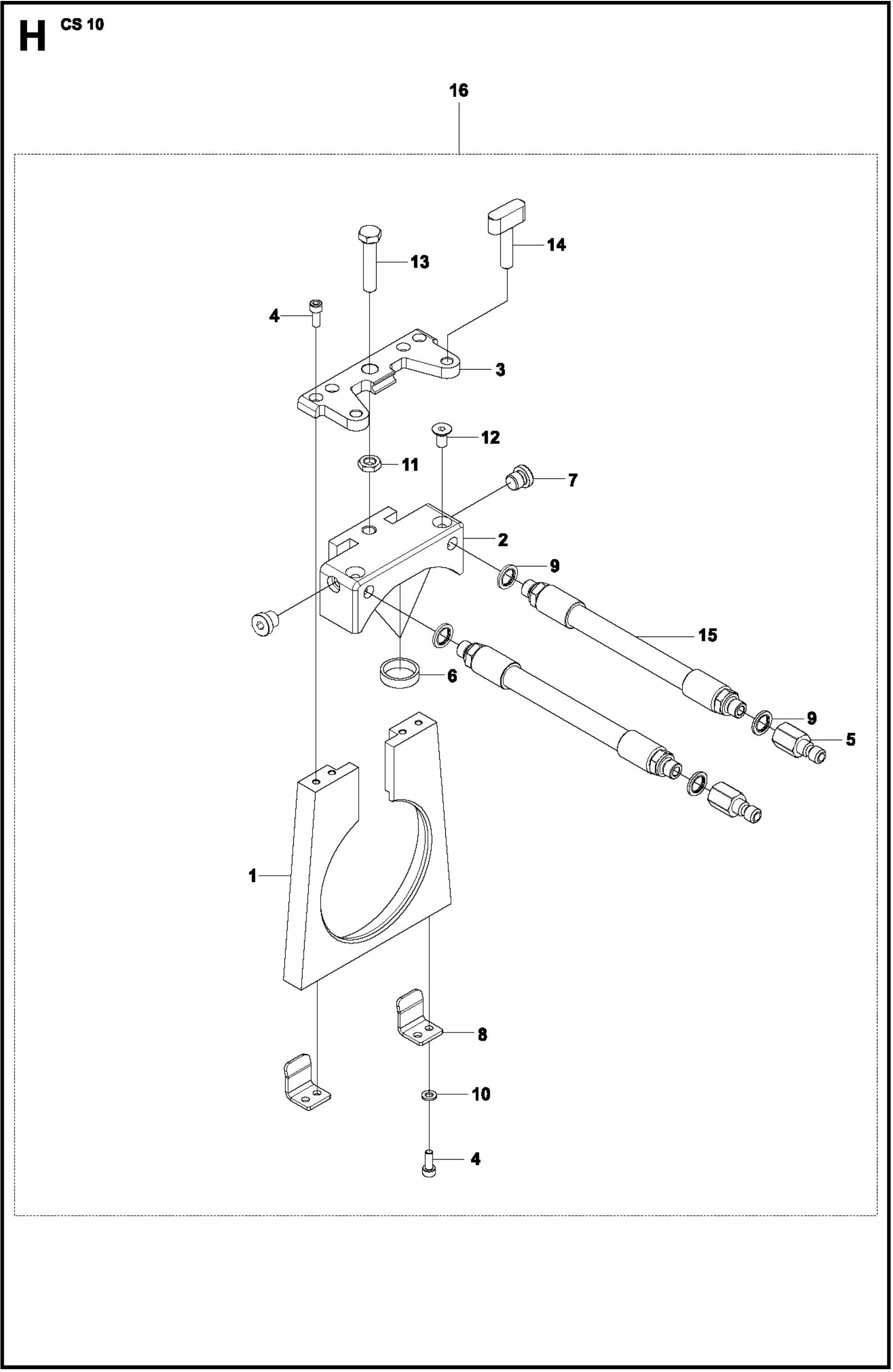 H CS 10

16

14

13

4

3

12

11

7

2

9

15

6

9

5

1

8

10

4