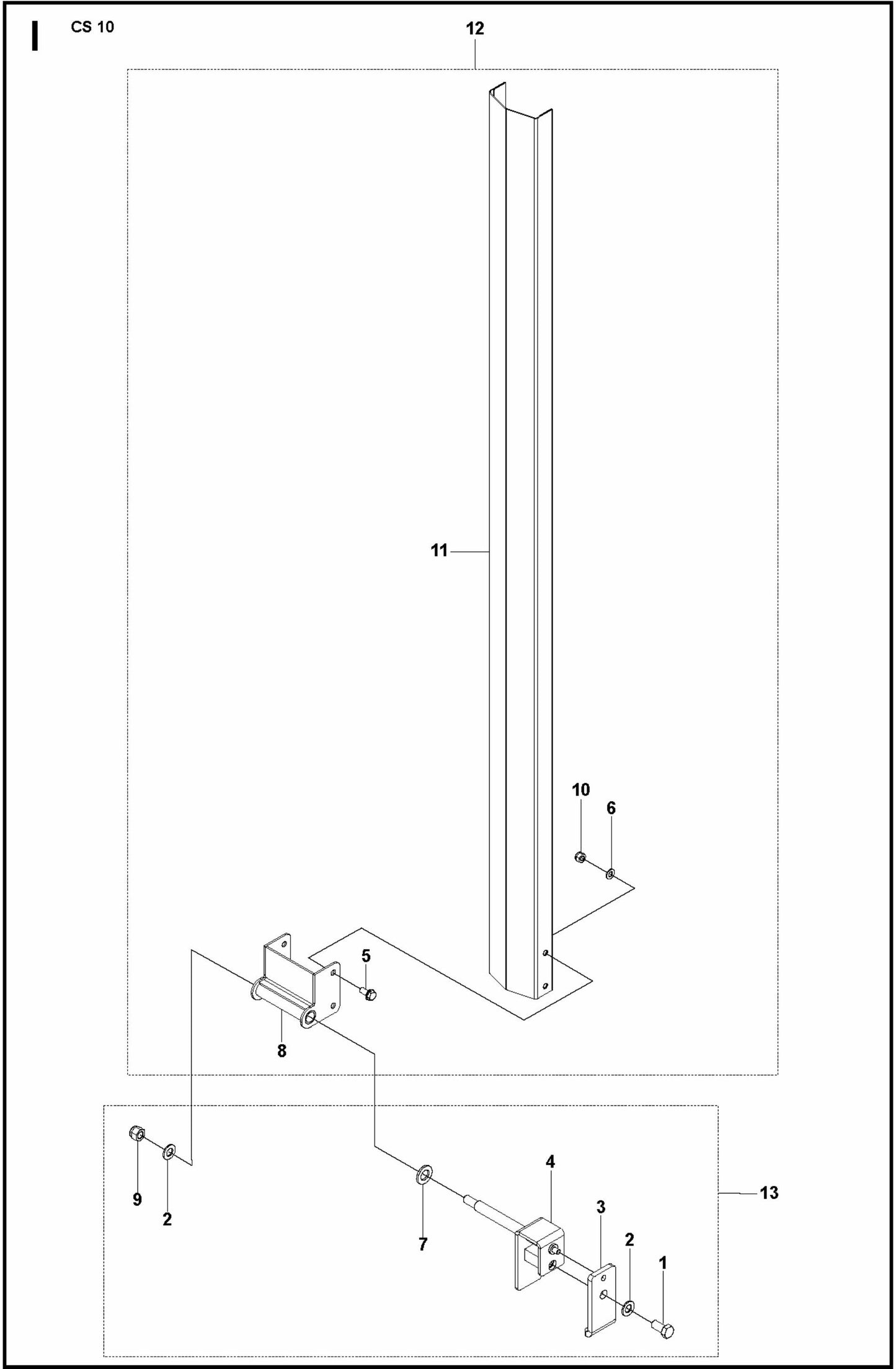 I CS 10

12

11

10

6

5

8

9

2

7

4

3

2

1

13