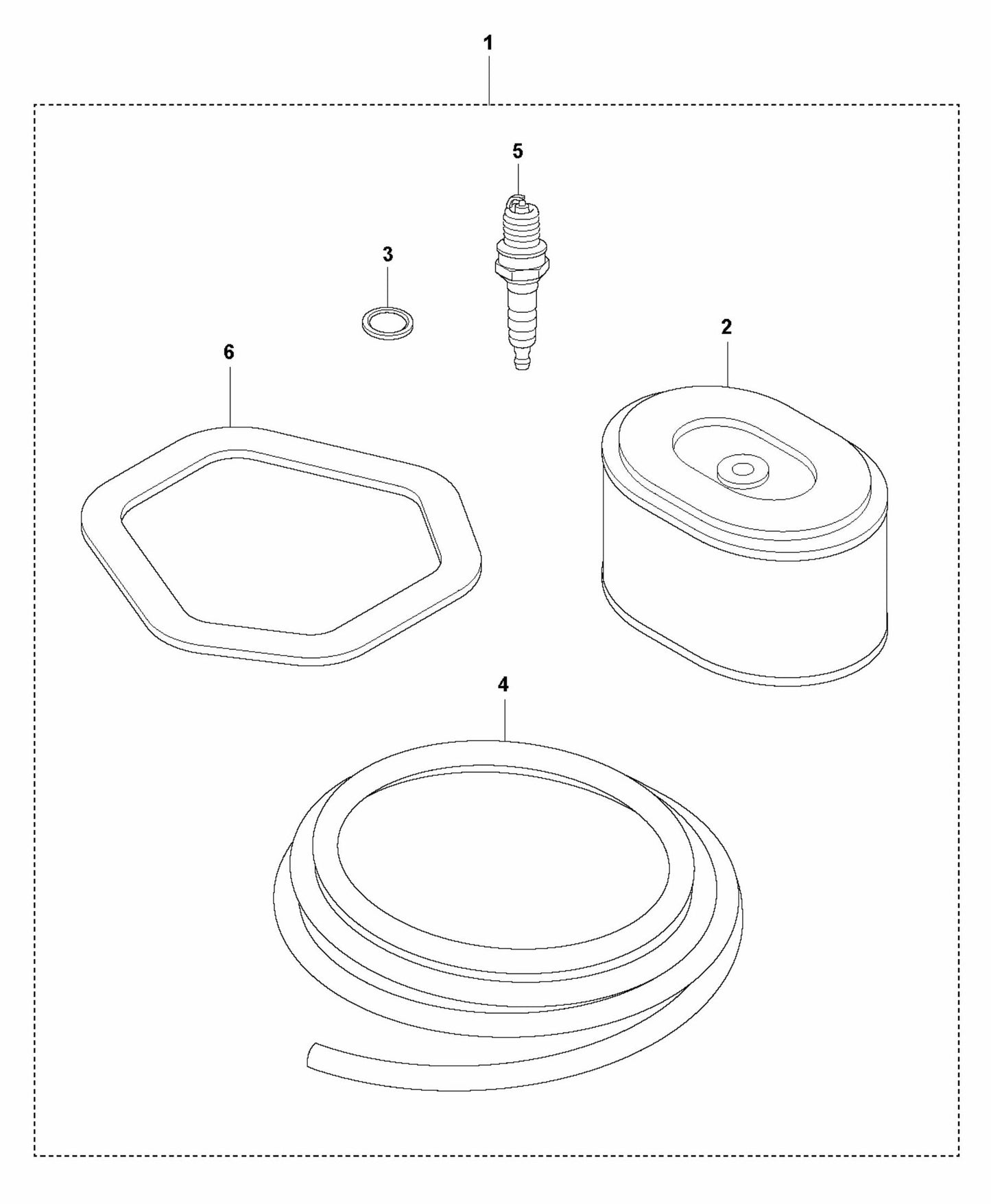 1

5

3

2

6

4