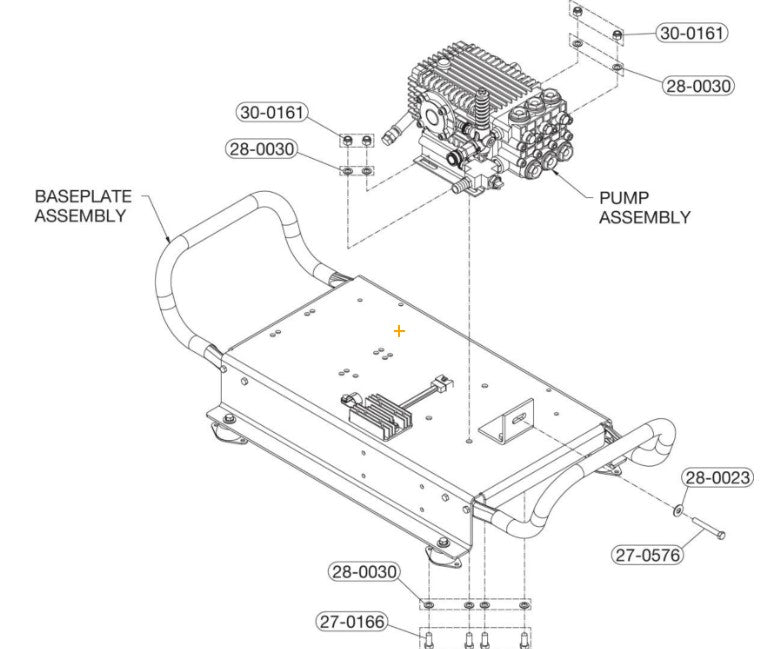 30-0161

28-0030

30-0161

28-0030

BASEPLATE ASSEMBLY

PUMP ASSEMBLY

28-0023

27-0576

28-0030

27-0166