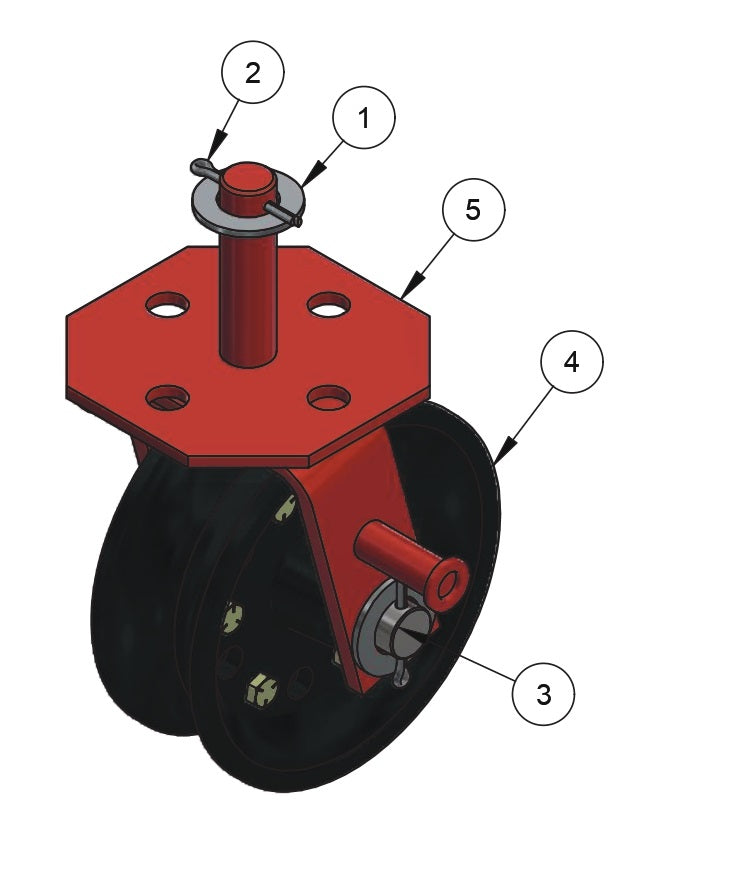 2
1
5
4
3