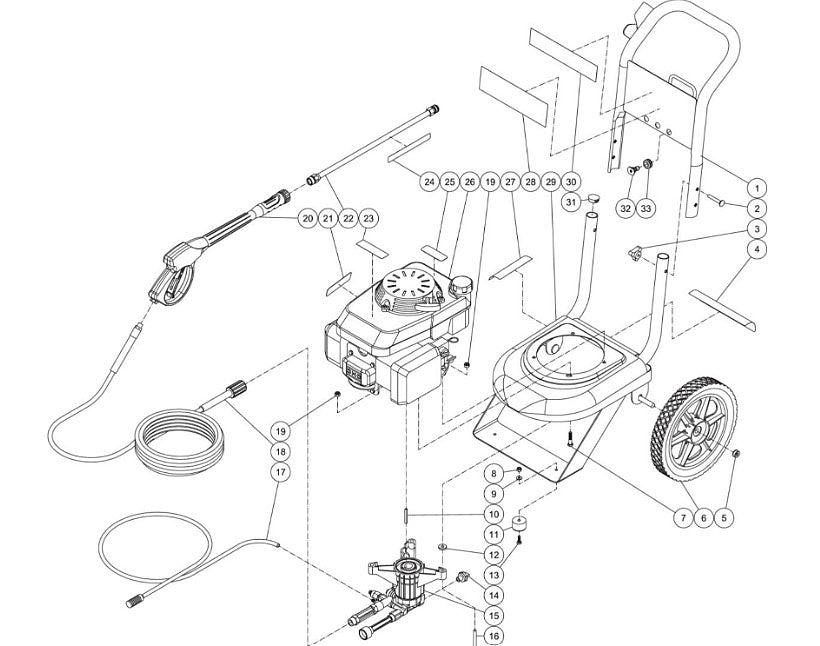 24 25 26 19 27 28 29 30

31

32 33

1

2

3

4

20 21 22 23

19

18

17

8

9

10

11

12

13

14

15

16

7 6 5