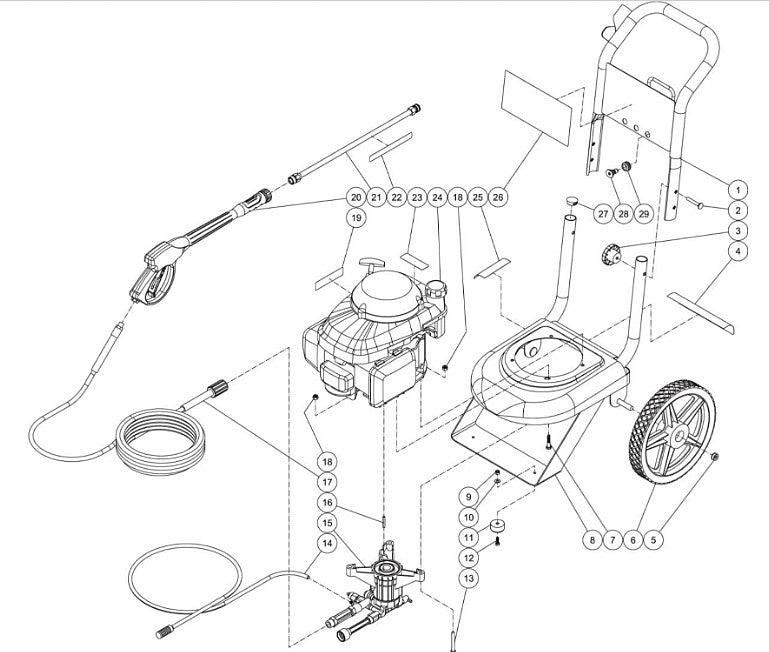 20 21 22 23 24 18 25 26
19
27 28 29
1
2
3
4
18
17
16
15
14
9
10
11
12
13
8 7 6 5