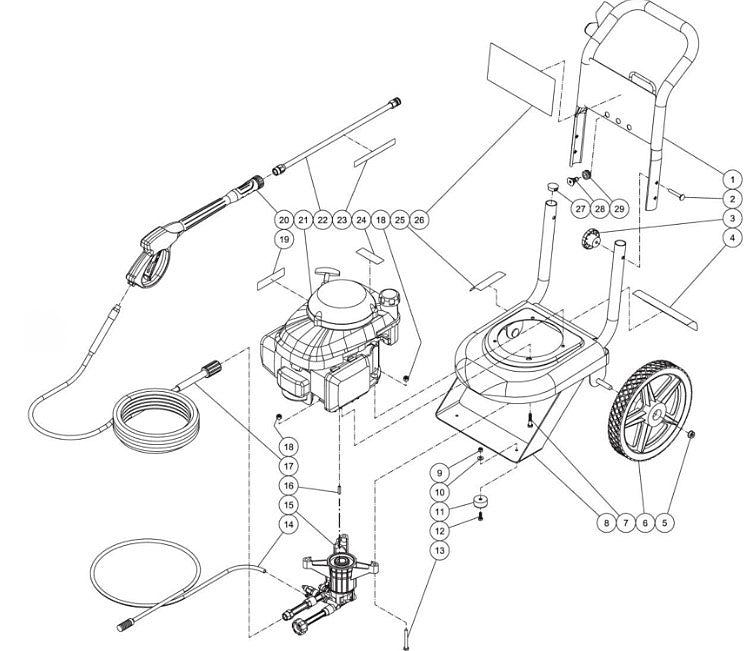 1
2
3
4
27 28 29
20 21 22 23 24 18 25 26
19
18
17
16
15
14
9
10
11
12
13
8 7 6 5