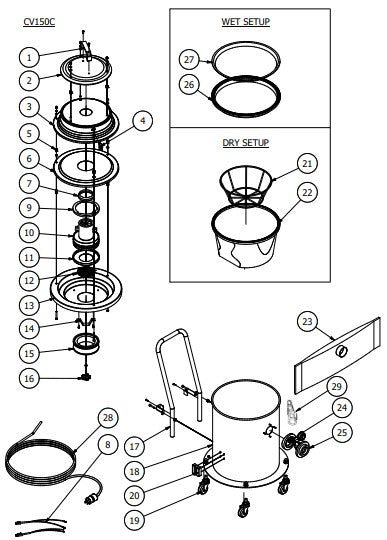 CV150C

1
2
3
4
5
6
7
9
10
11
12
13
14
15
16

WET SETUP

27
26

DRY SETUP

21
22

23
29
24
25
28
8
17
18
20
19