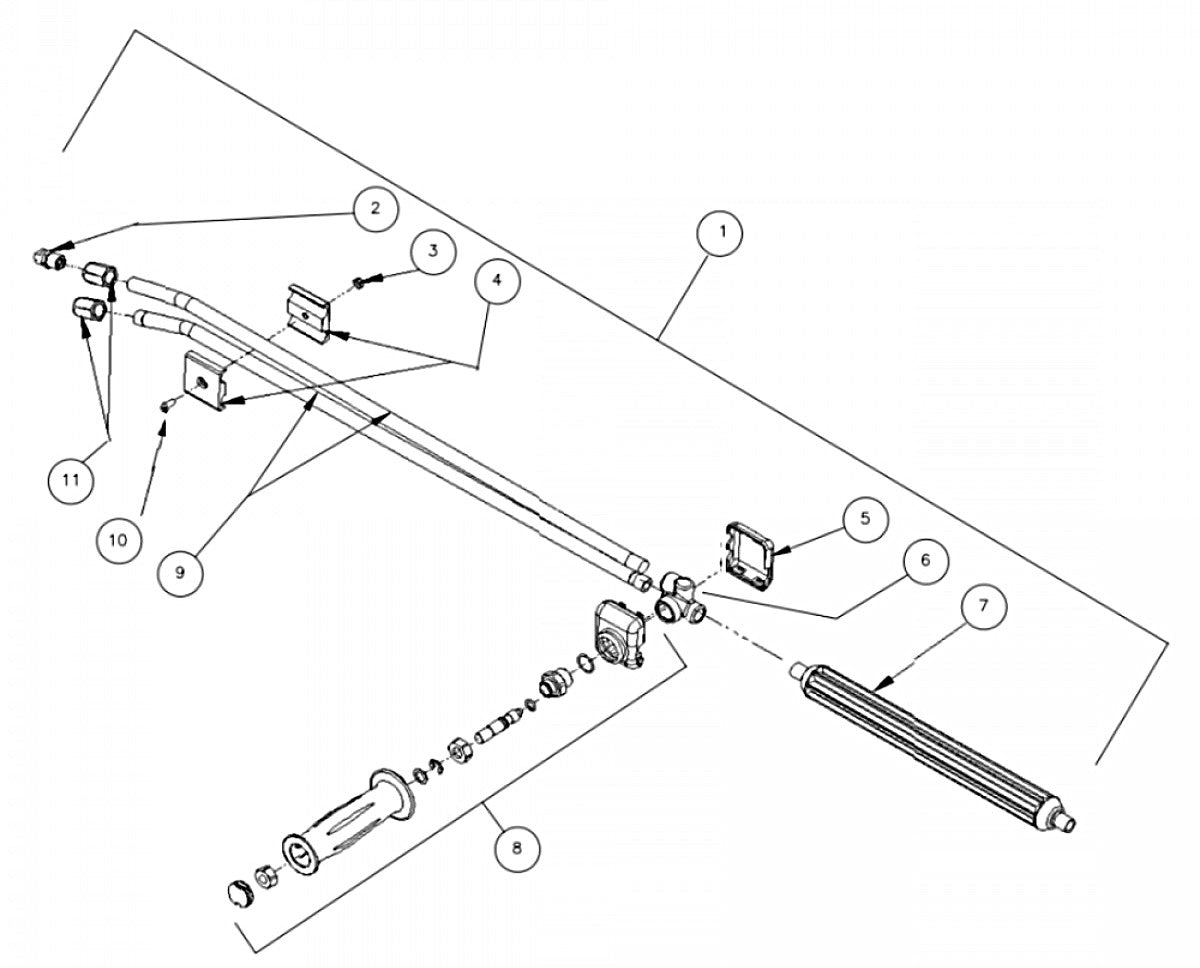 2
3
4
1
11
10
9
5
6
7
8