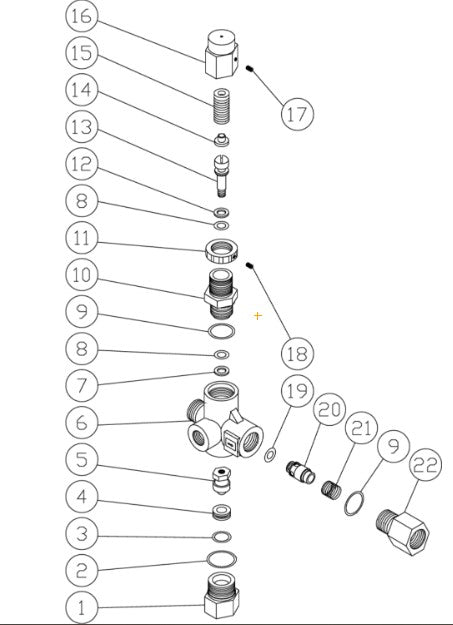 16
15
14
13
12
8
11
10
9
8
7
6
5
4
3
2
1
17
18
19
20
21
9
22