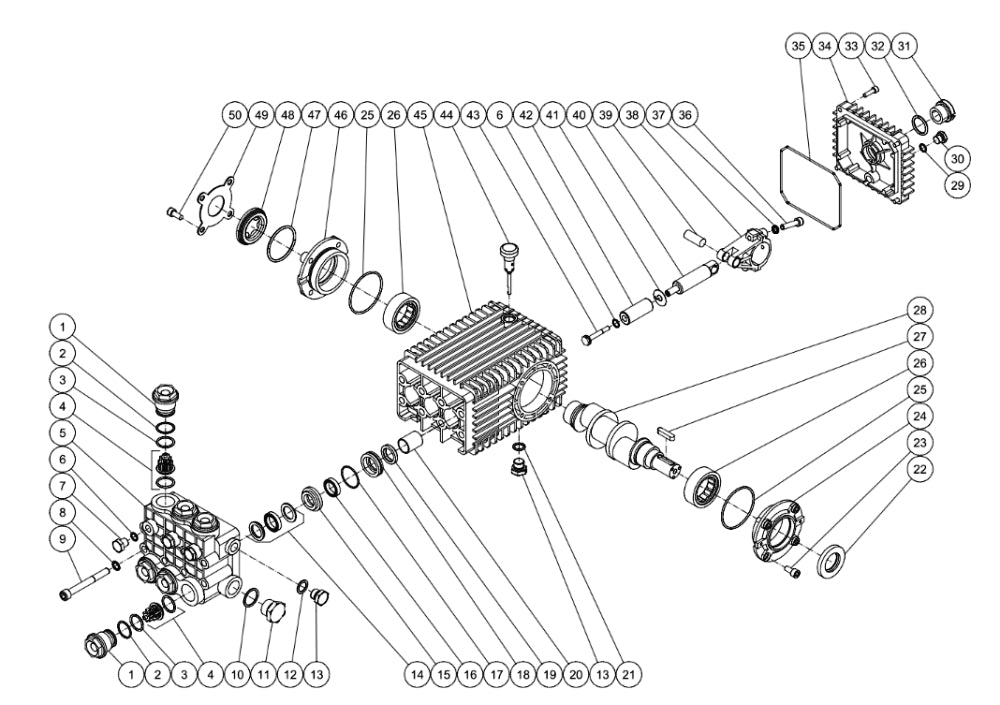 35 34 33 32 31
30
29
50 49 48 47 46 25 26 45 44 43 6 42 41 40 39 38 37 36
28
27
26
25
24
23
22
1
2
3
4
5
6
7
8
9
1 2 3 4 10 11 12 13
14 15 16 17 18 19 20 13 21