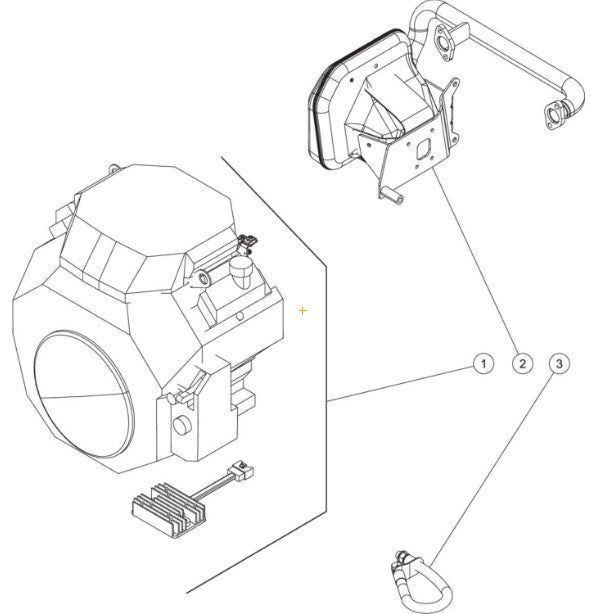 1
2
3