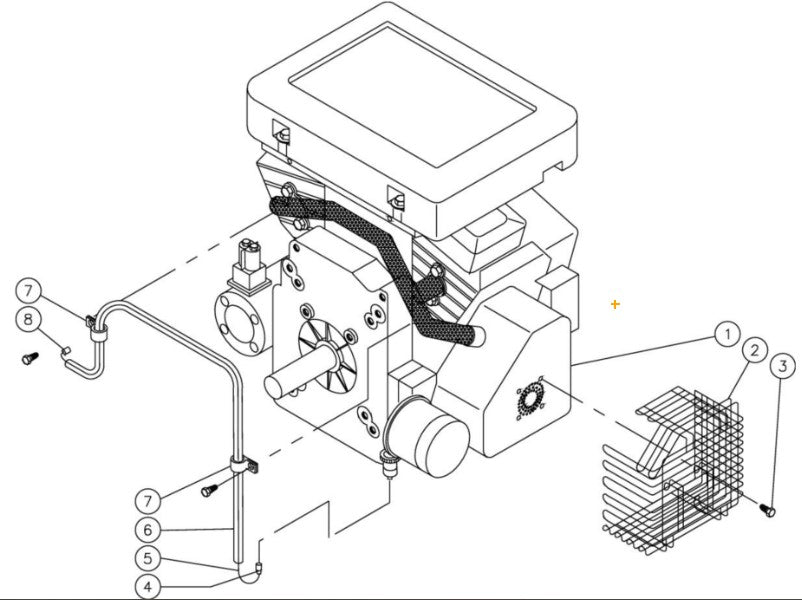 7
8
1
2
3
7
6
5
4