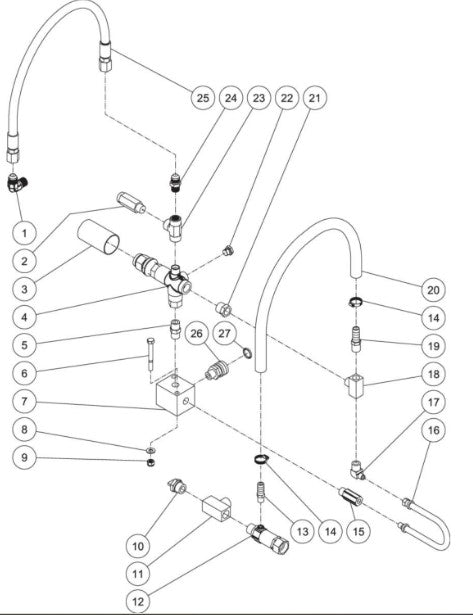 25
24
23
22
21
1
2
3
4
5
6
7
8
9
26
27
20
14
19
18
17
16
10
11
12
13
14
15