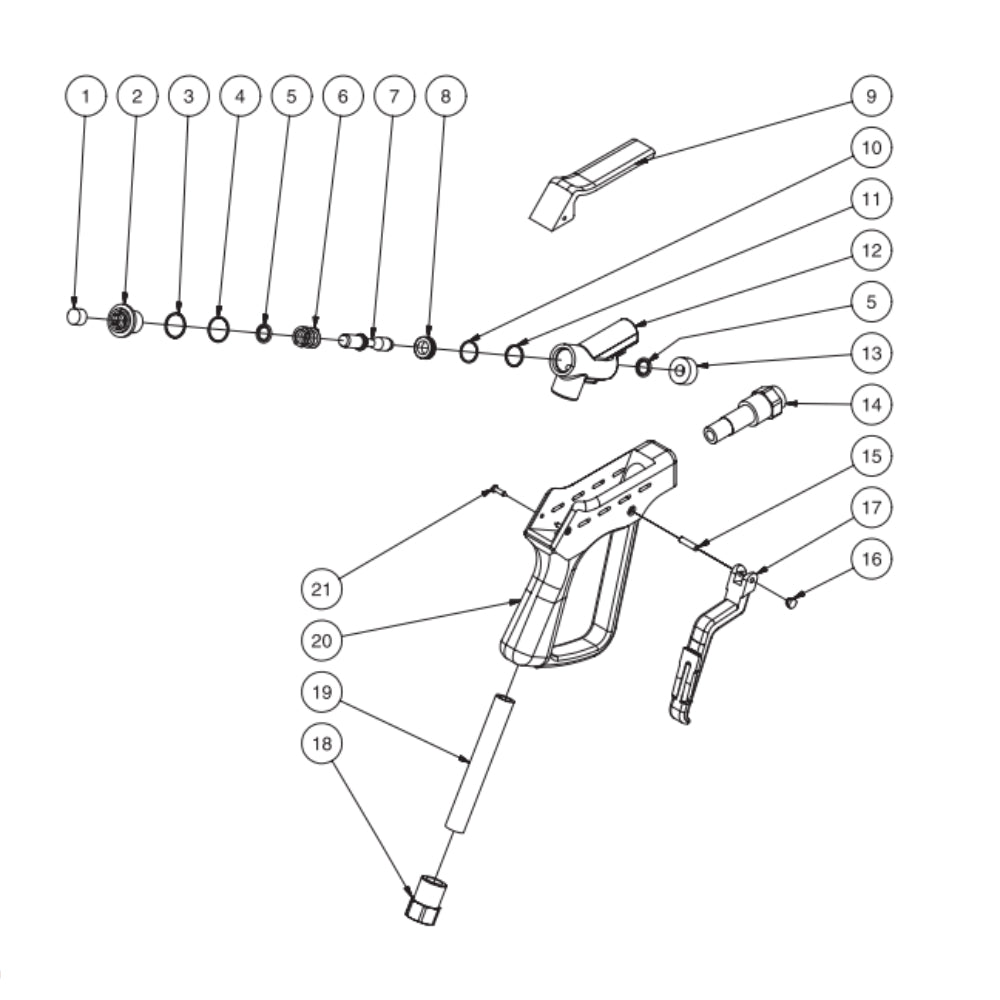 1
2
3
4
5
6
7
8
9
10
11
12
5
13
14
15
17
16
21
20
19
18