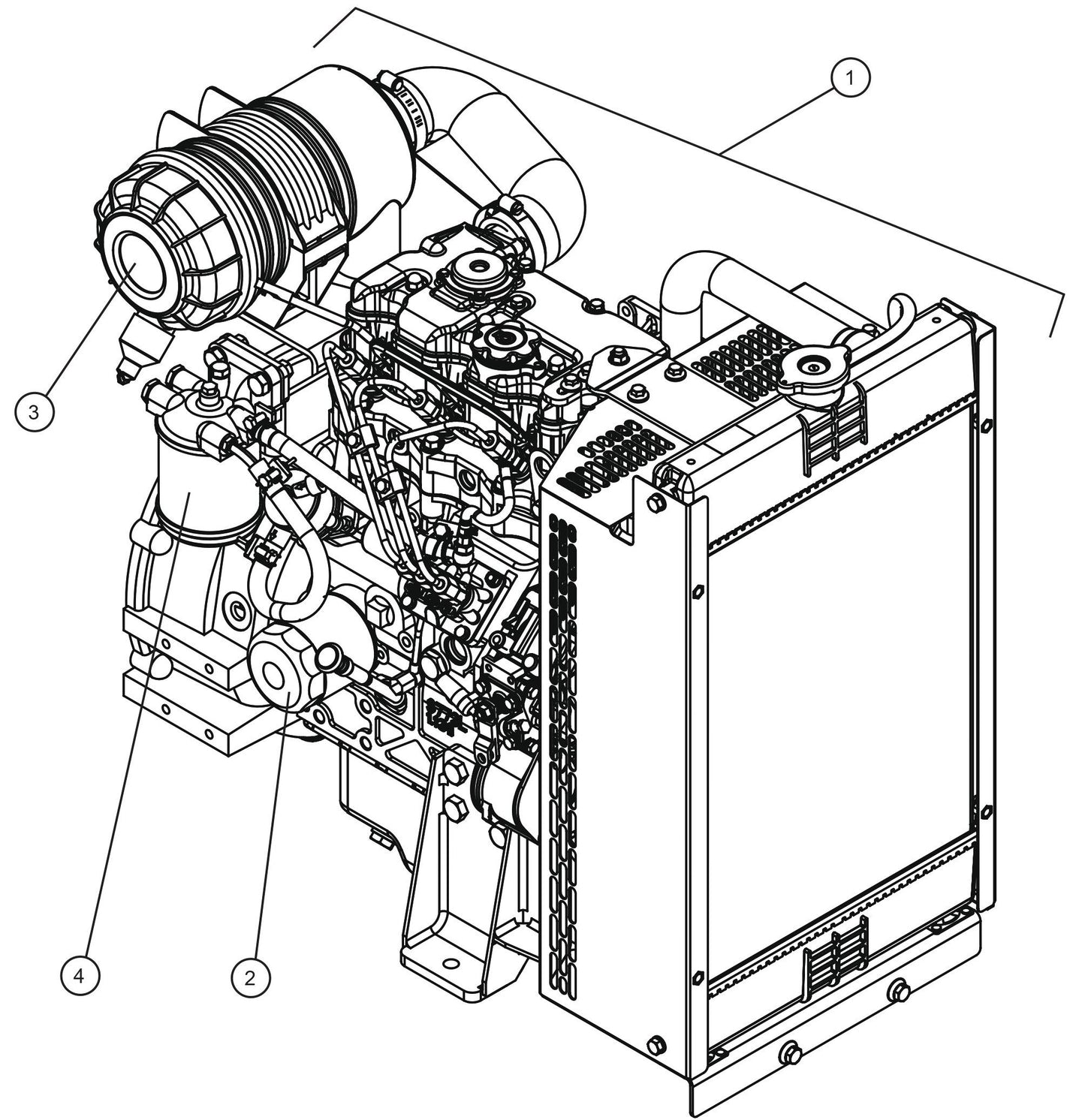 1

3

4

2