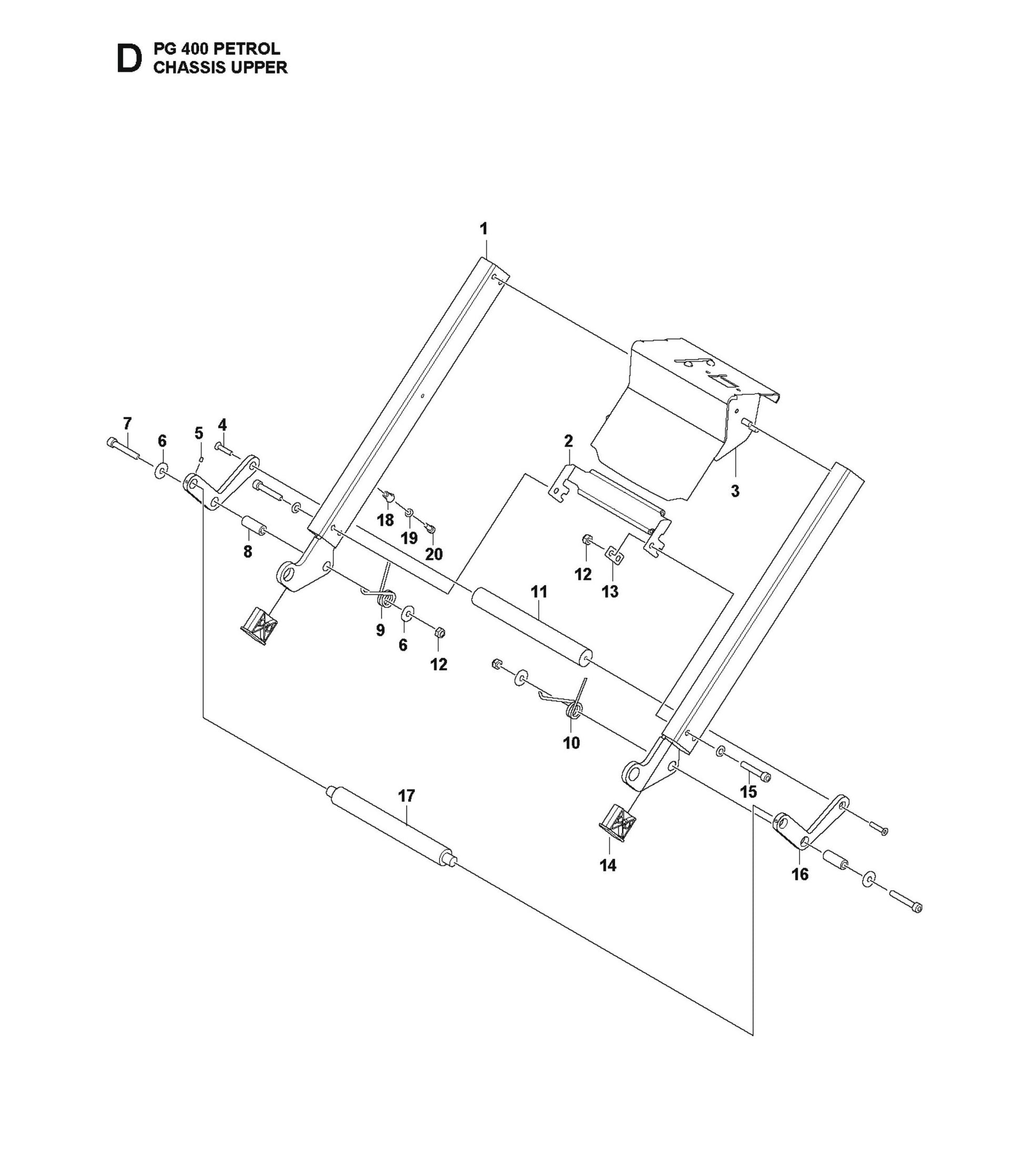 D PG 400 PETROL
CHASSIS UPPER

1
7
6
5
4
2
3
18
19
20
8
12
13
11
9
6
12
10
15
17
14
16