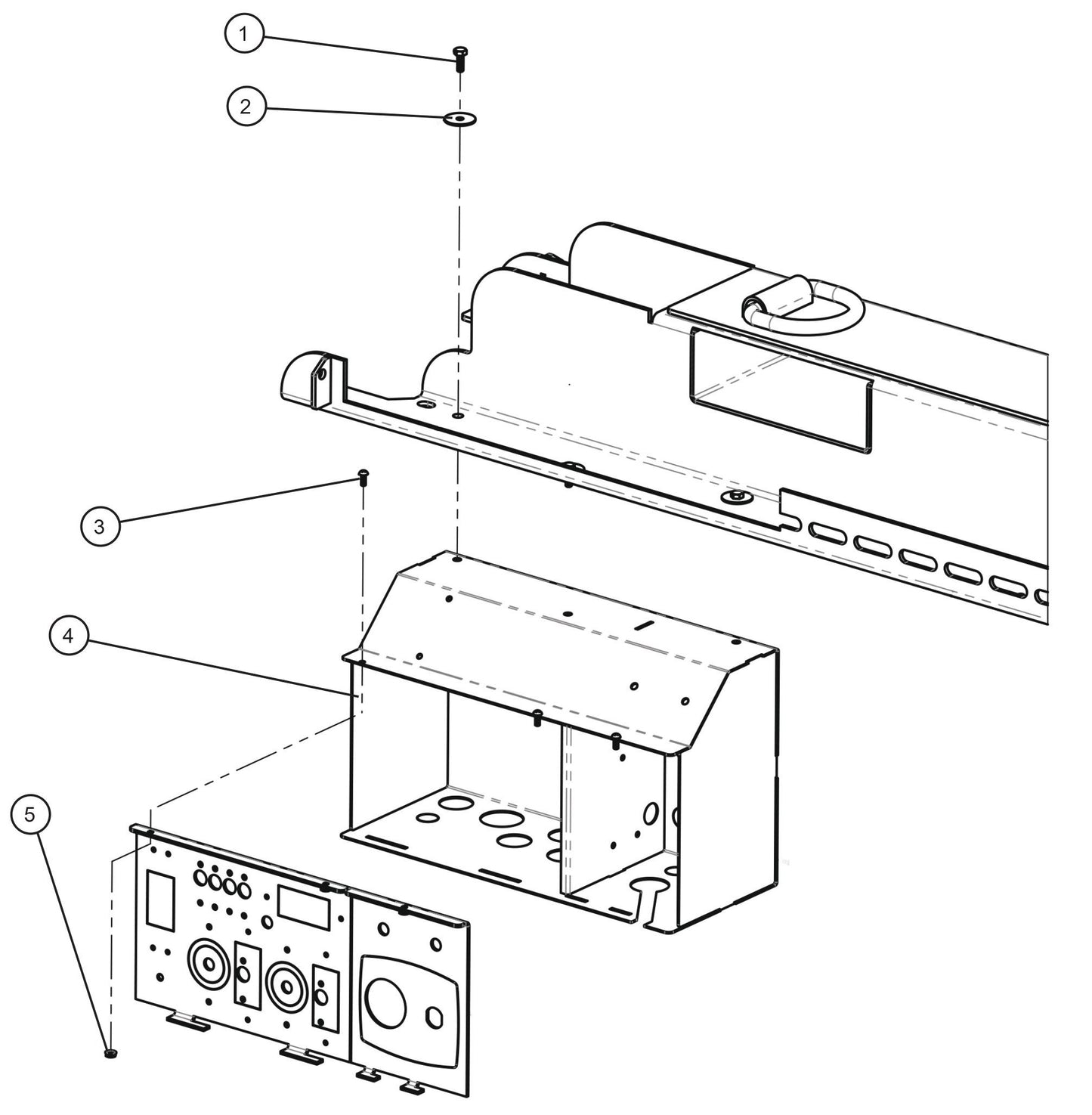 1
2
3
4
5